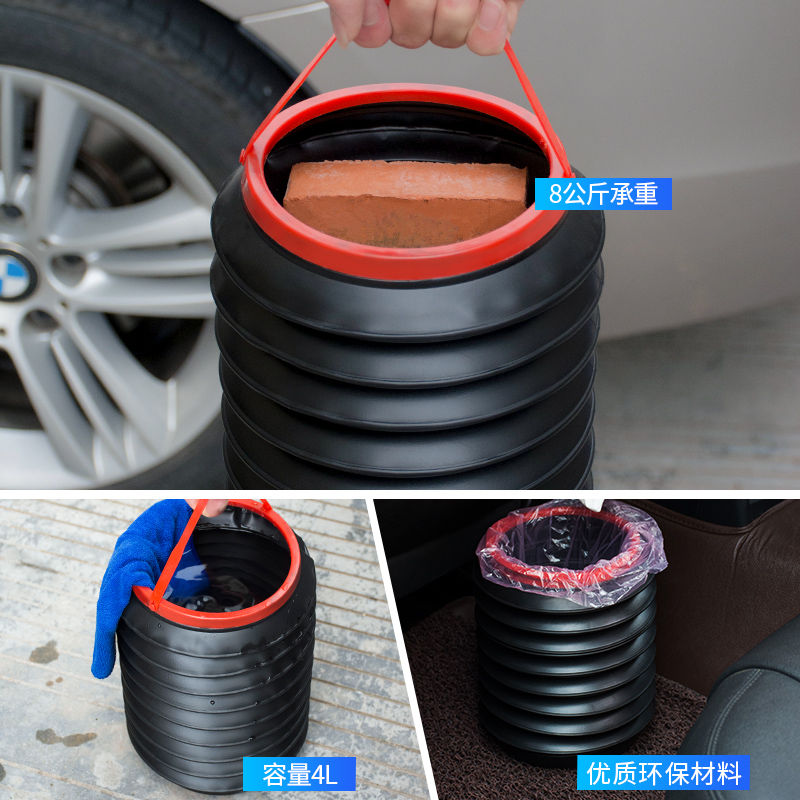 8公斤承重

容量4L

优质环保材料