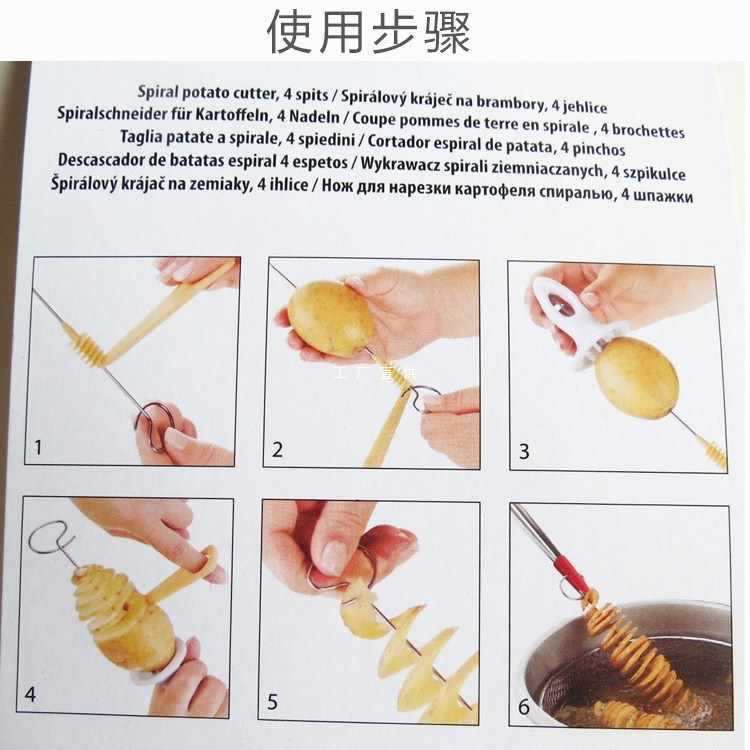 使用步骤

Spiral potato cutter, 4 spits / Spirálový kráječ na brambory, 4 jehlice
Spiralschneider für Kartoffeln, 4 Nadeln / Coupe pommes de terre en spirale , 4 brochettes
Taglia patate a spirale, 4 spiedini / Cortador espiral de patata, 4 pinchos
Descascador de batatas espiral 4 espetos / Wykrawacz spirali ziemniaczanych, 4 szpikulce
Špirálový krájač na zemiaky, 4 ihlice / Нож для нарезки картофеля спиралью, 4 шпажки

1

2

3

4

5

6