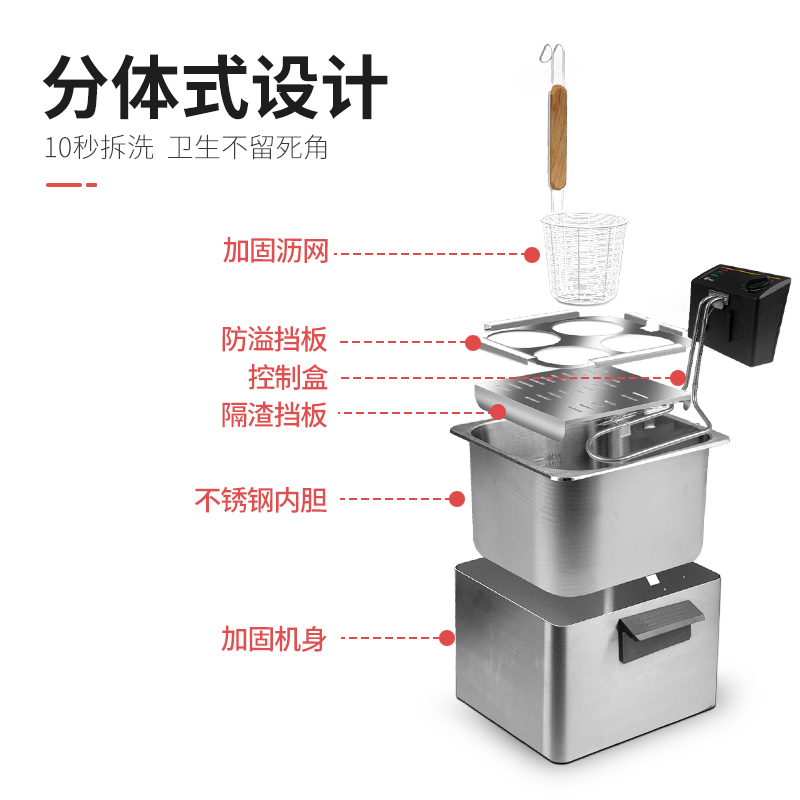 分体式设计

10秒拆洗 卫生不留死角

加固沥网

防溢挡板

控制盒

隔渣挡板

不锈钢内胆

加固机身