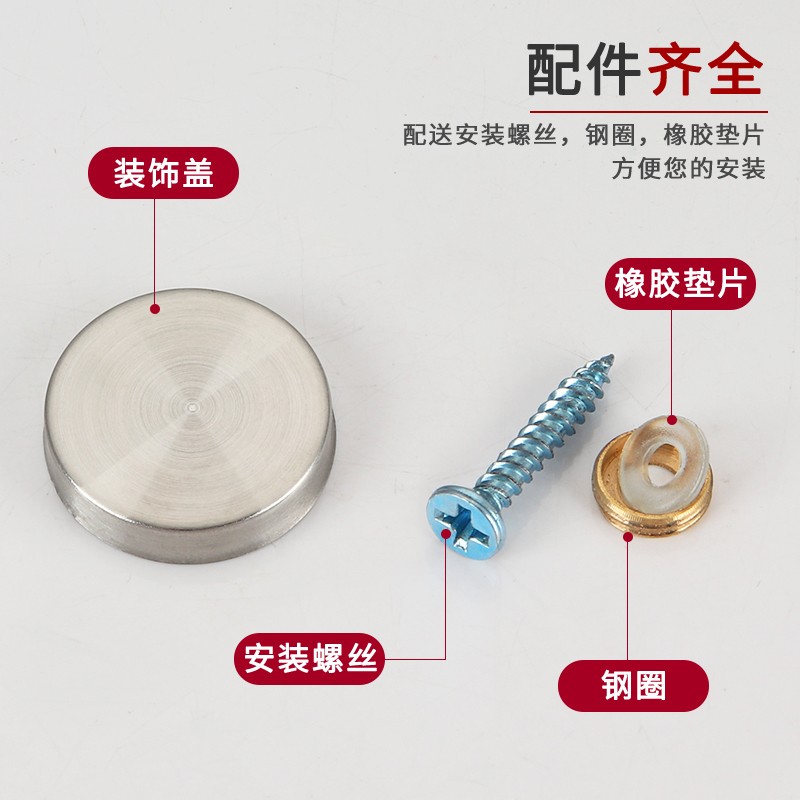 配件齐全

配送安装螺丝，钢圈，橡胶垫片
方便您的安装

装饰盖

橡胶垫片

安装螺丝

钢圈