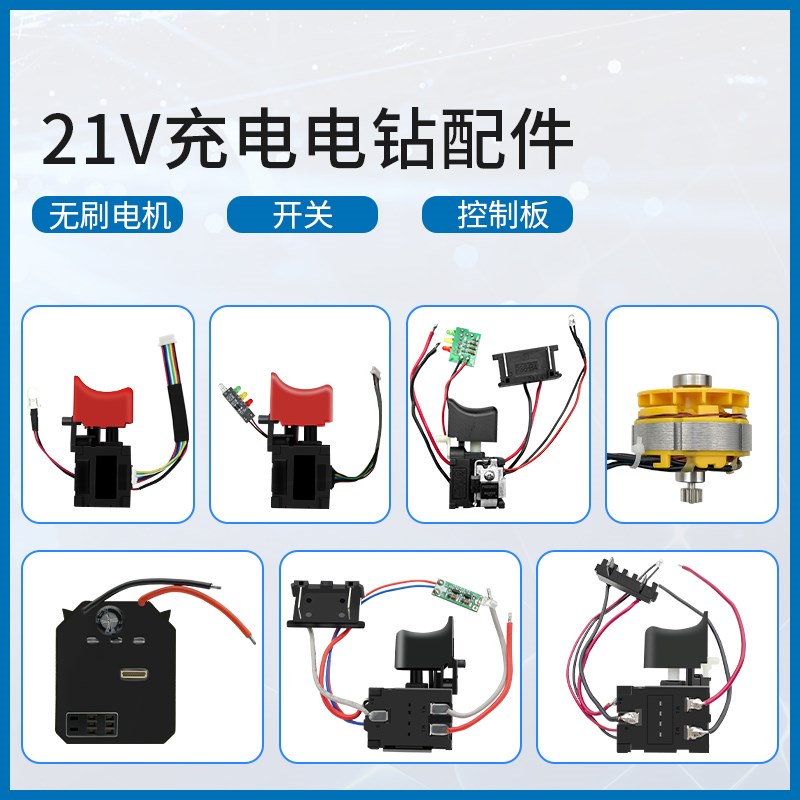 21V充电电钻配件

无刷电机

开关

控制板