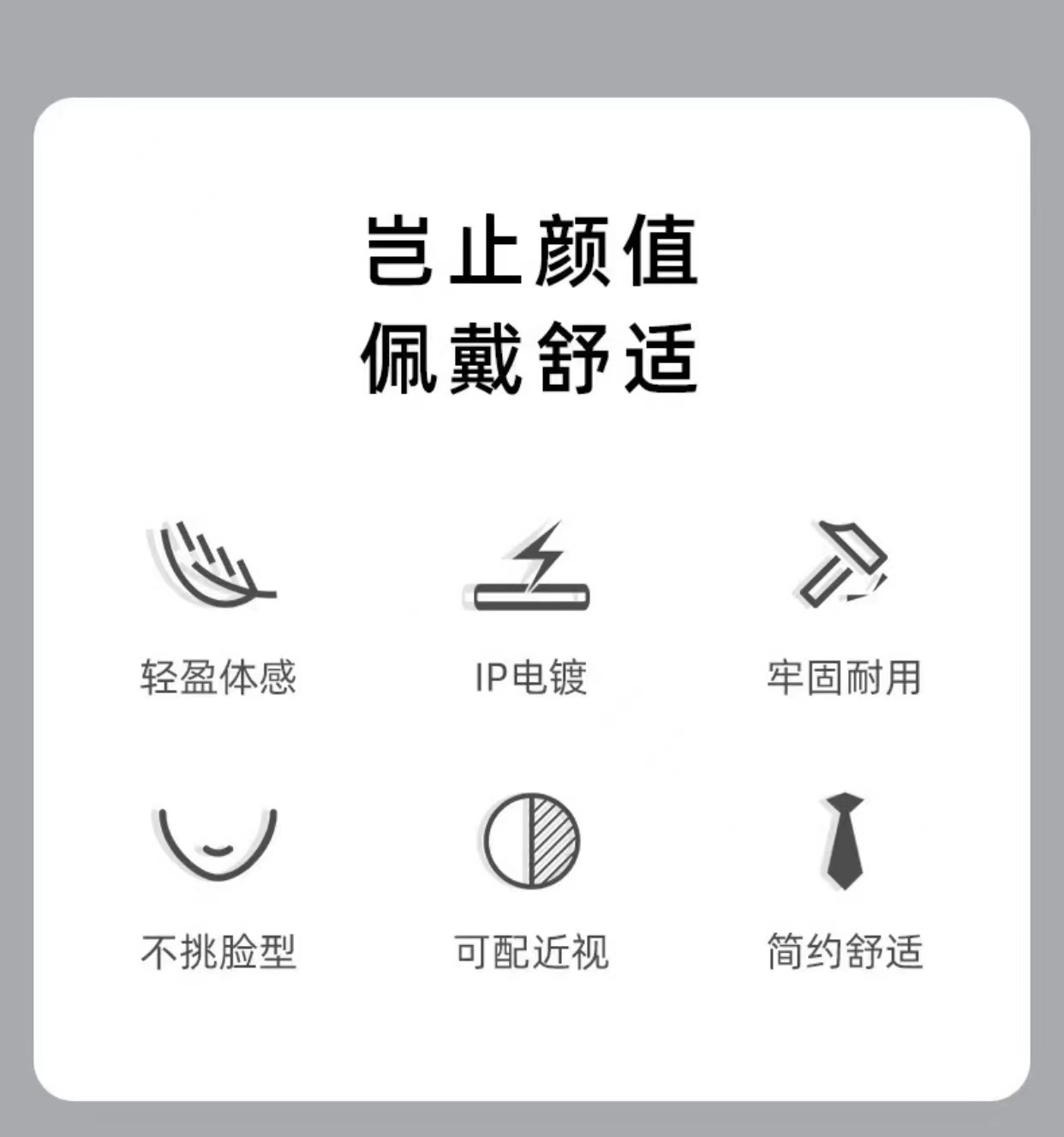 岂止颜值
佩戴舒适

轻盈体感

IP电镀

牢固耐用

不挑脸型

可配近视

简约舒适