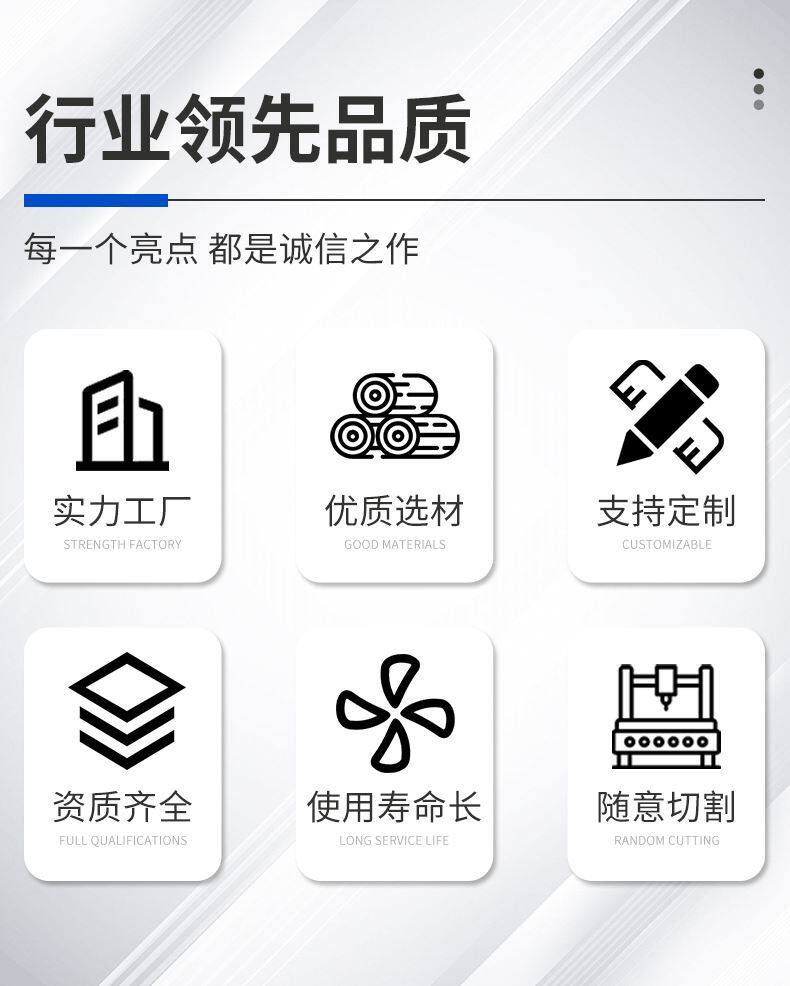 行业领先品质

每一个亮点 都是诚信之作

实力工厂
STRENGTH FACTORY

优质选材
GOOD MATERIALS

支持定制
CUSTOMIZABLE

资质齐全
FULL QUALIFICATIONS

使用寿命长
LONG SERVICE LIFE

随意切割
RANDOM CUTTING