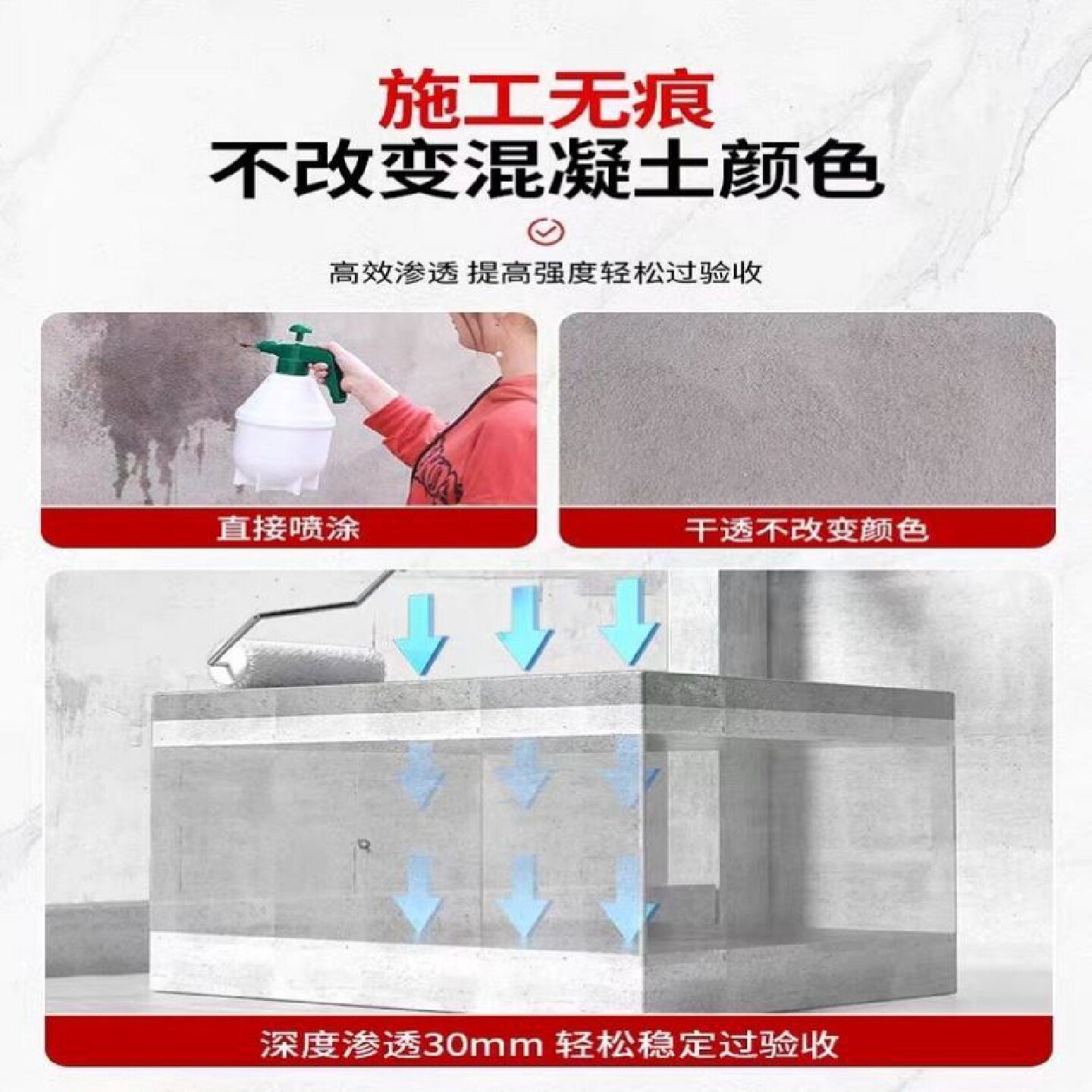 施工无痕
不改变混凝土颜色

高效渗透 提高强度轻松过验收

直接喷涂

干透不改变颜色

深度渗透30mm 轻松稳定过验收