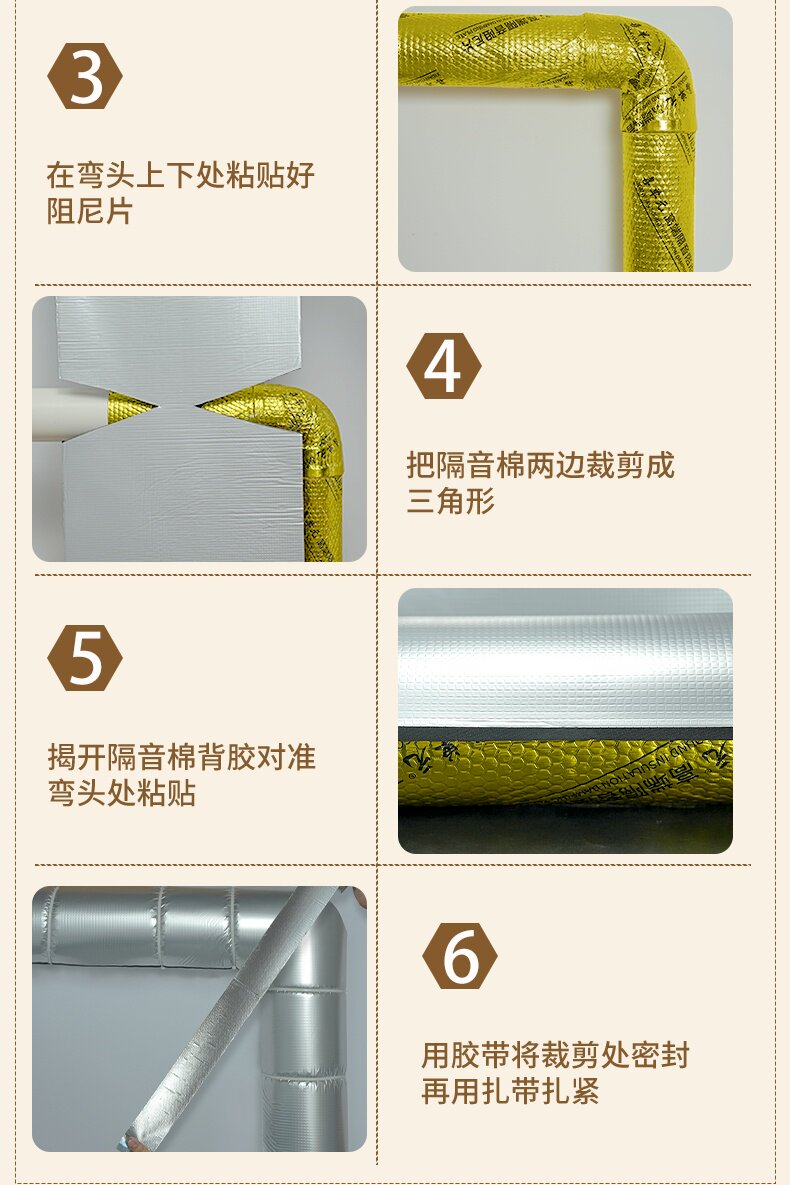 3

在弯头上下处粘贴好阻尼片

4

把隔音棉两边裁剪成三角形

5

揭开隔音棉背胶对准弯头处粘贴

6

用胶带将裁剪处密封再用扎带扎紧