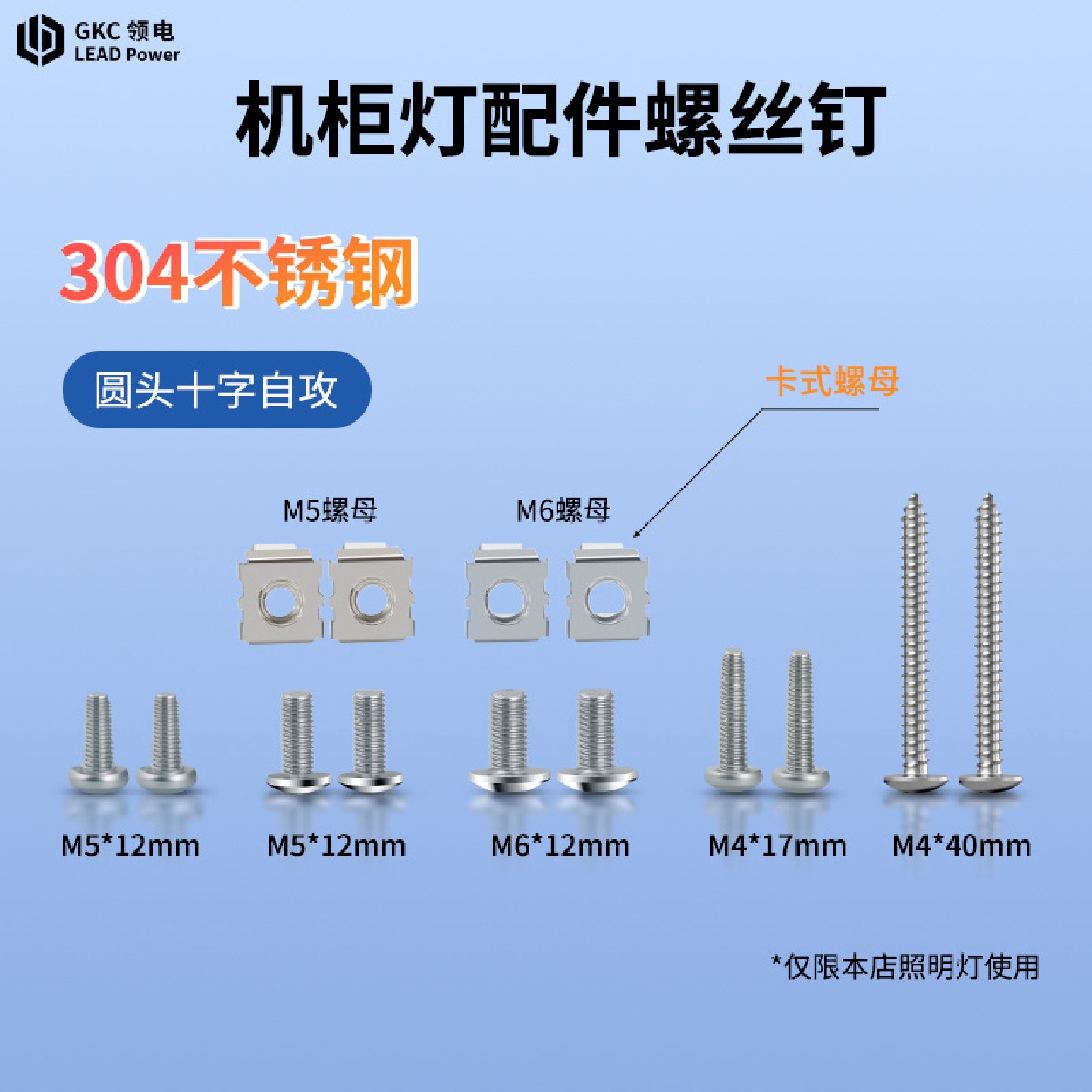 GKC 领电
LEAD Power

机柜灯配件螺丝钉

304不锈钢

圆头十字自攻

卡式螺母

M5螺母

M6螺母

M5*12mm M5*12mm M6*12mm M4*17mm M4*40mm

*仅限本店照明灯使用