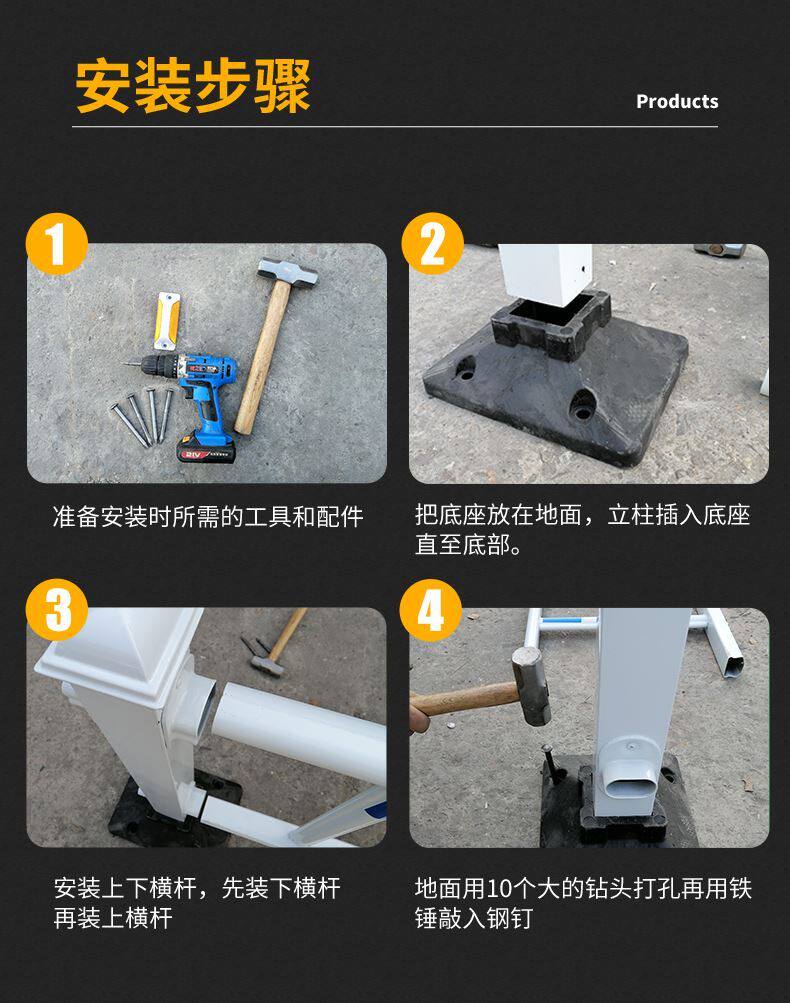 安装步骤

Products

1

准备安装时所需的工具和配件

2

把底座放在地面，立柱插入底座直至底部。

3

安装上下横杆，先装下横杆再装上横杆

4

地面用10个大的钻头打孔再用铁锤敲入钢钉