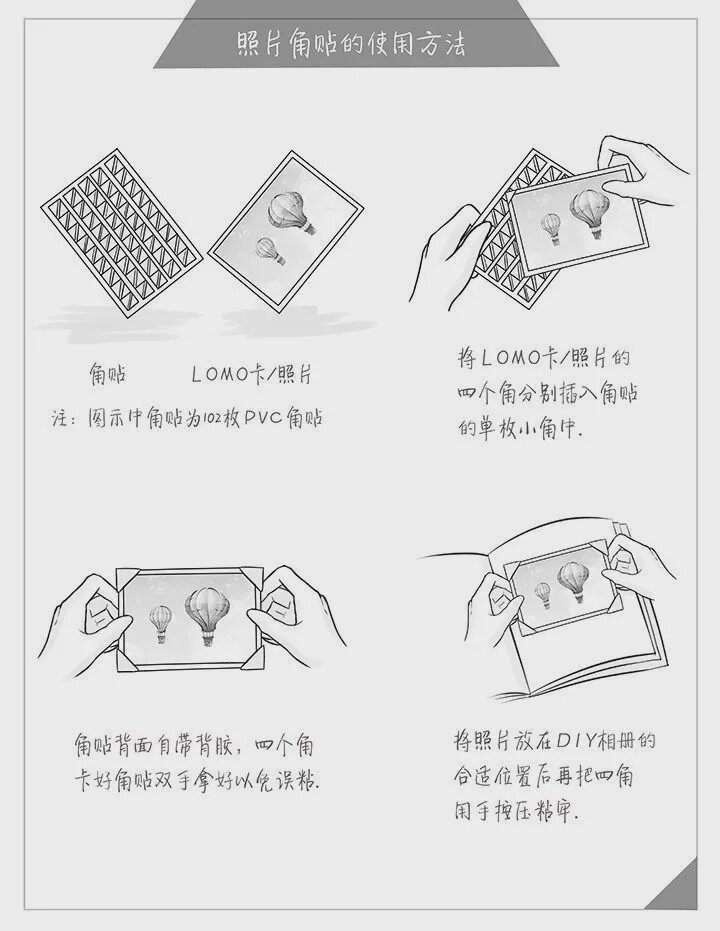 照片角贴的使用方法

角贴

LOMO卡/照片

注：图示中角贴为102枚PVC角贴

将LOMO卡/照片的四个角分别插入角贴的单枚小角中.

角贴背面自带背胶，四个角卡好角贴双手拿好以免误粘.

将照片放在DIY相册的合适位置后再把四角用手按压粘牢.