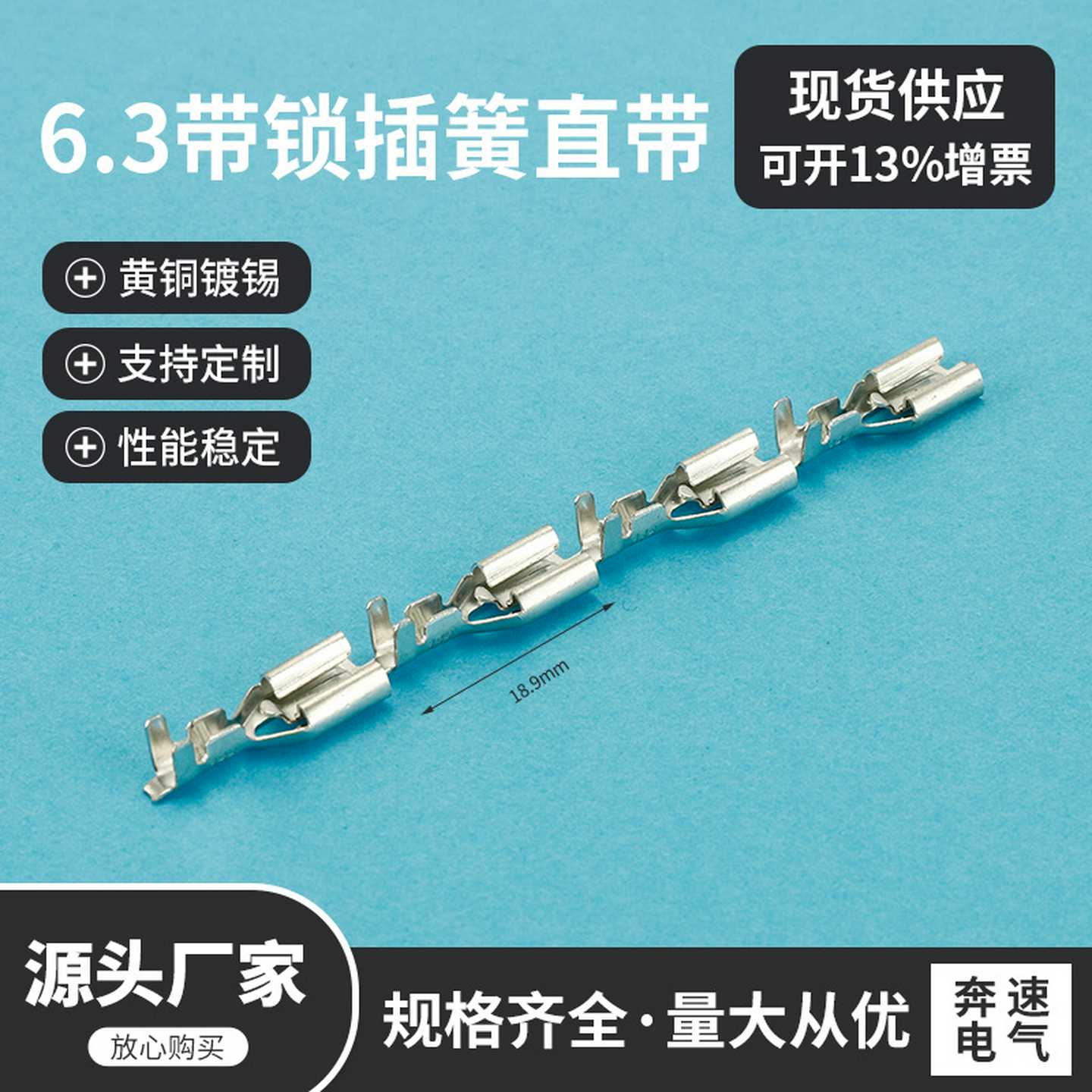 6.3带锁插簧直带

现货供应
可开13%增票

黄铜镀锡

支持定制

性能稳定

18.9mm

源头厂家
放心购买

规格齐全·量大从优

奔速
电气