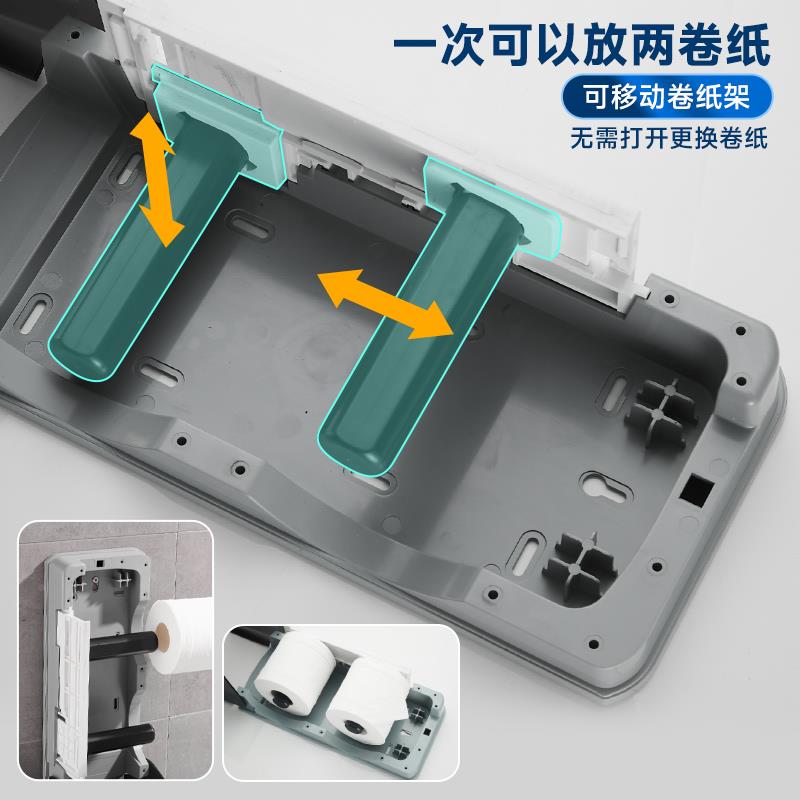 一次可以放两卷纸

可移动卷纸架

无需打开更换卷纸