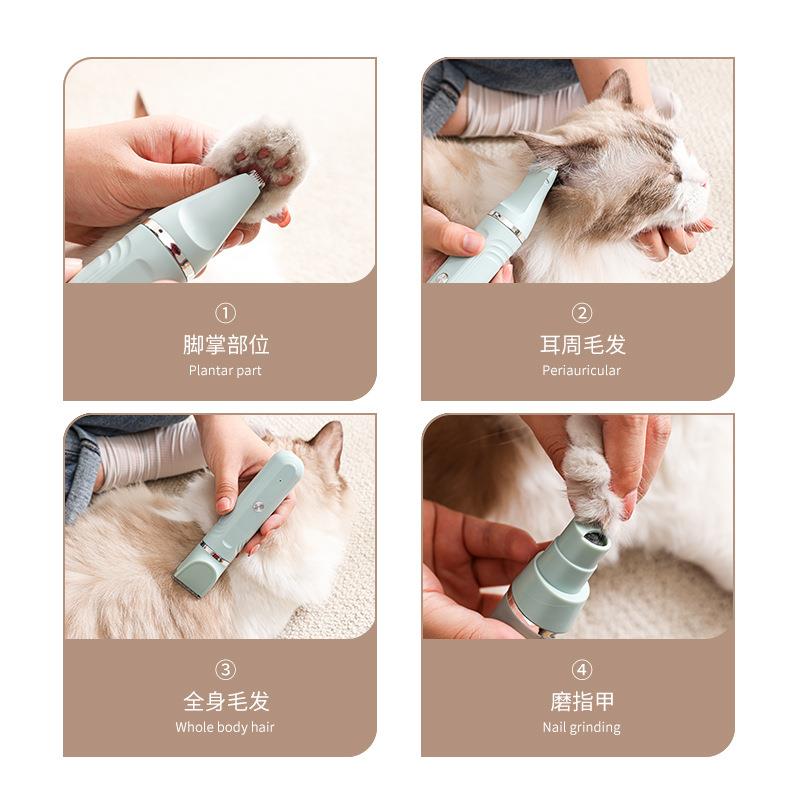 ①
脚掌部位
Plantar part

②
耳周毛发
Periauricular

③
全身毛发
Whole body hair

④
磨指甲
Nail grinding