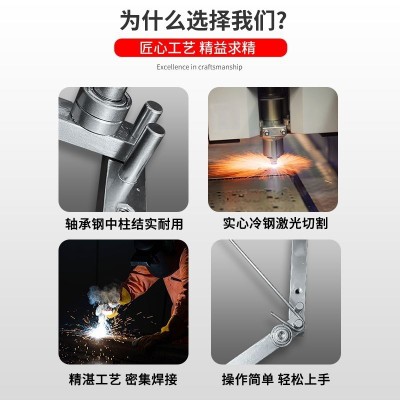 为什么选择我们?

匠心工艺 精益求精

Excellence in craftsmanship

轴承钢中柱结实耐用

实心冷钢激光切割

精湛工艺 密集焊接

操作简单 轻松上手