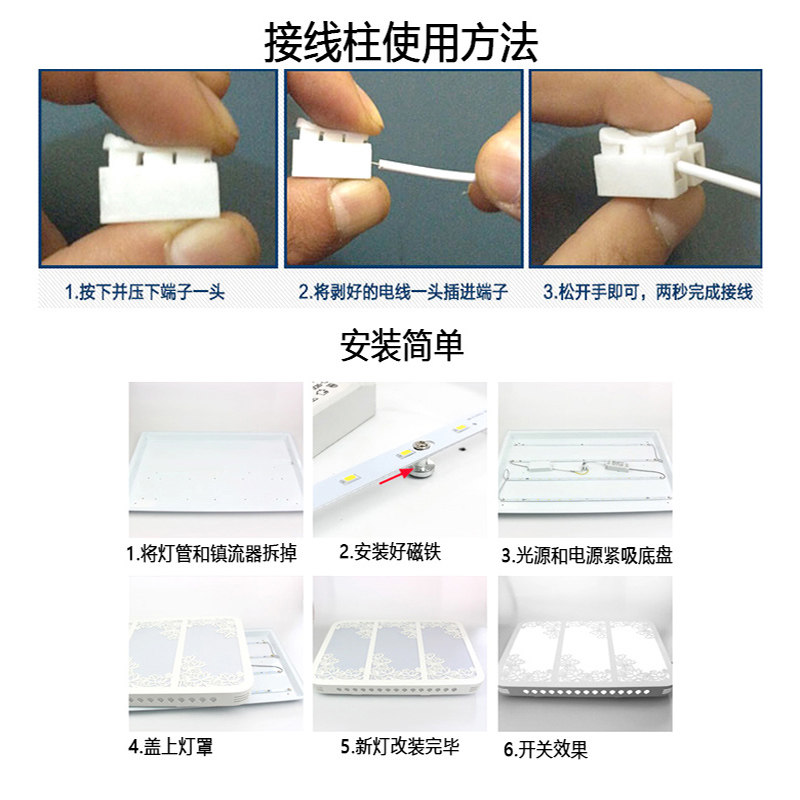 接线柱使用方法

1.按下并压下端子一头

2.将剥好的电线一头插进端子

3.松开手即可，两秒完成接线

安装简单

1.将灯管和镇流器拆掉

2.安装好磁铁

3.光源和电源紧吸底盘

4.盖上灯罩

5.新灯改装完毕

6.开关效果