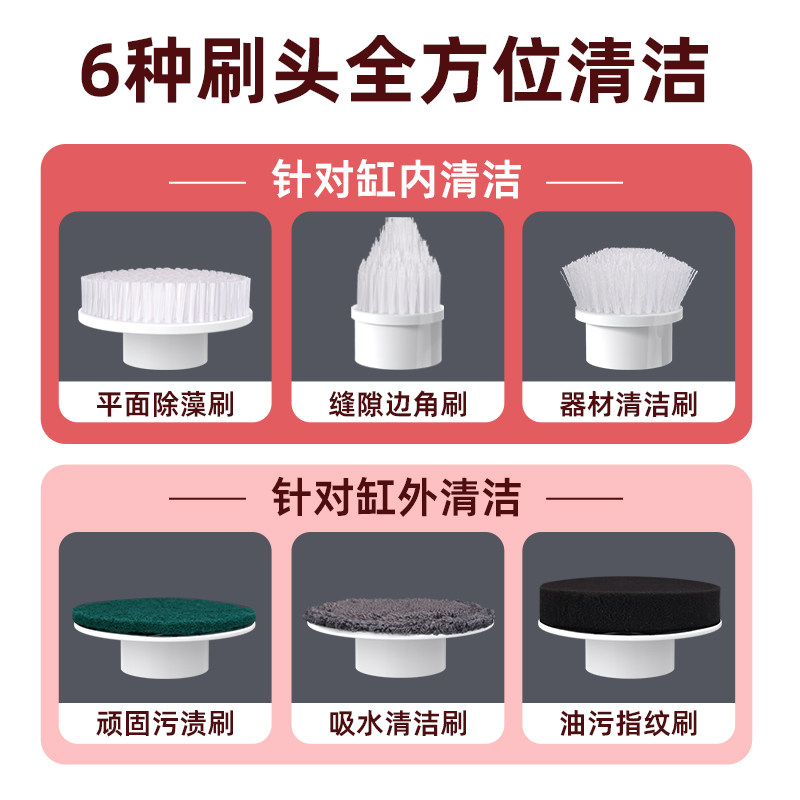 6种刷头全方位清洁

针对缸内清洁

平面除藻刷

缝隙边角刷

器材清洁刷

针对缸外清洁

顽固污渍刷

吸水清洁刷

油污指纹刷