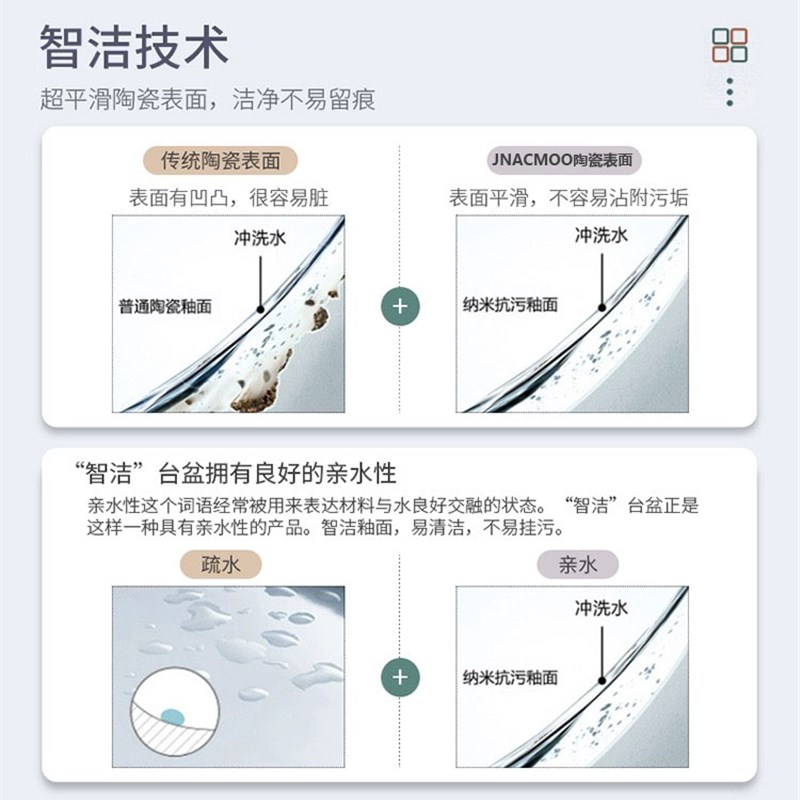 智洁技术
超平滑陶瓷表面，洁净不易留痕

传统陶瓷表面
表面有凹凸，很容易脏
冲洗水
普通陶瓷釉面

+

JNACMOO陶瓷表面
表面平滑，不容易沾附污垢
冲洗水
纳米抗污釉面

“智洁”台盆拥有良好的亲水性
亲水性这个词语经常被用来表达材料与水良好交融的状态。“智洁”台盆正是这样一种具有亲水性的产品。智洁釉面，易清洁，不易挂污。

疏水

+

亲水
冲洗水
纳米抗污釉面