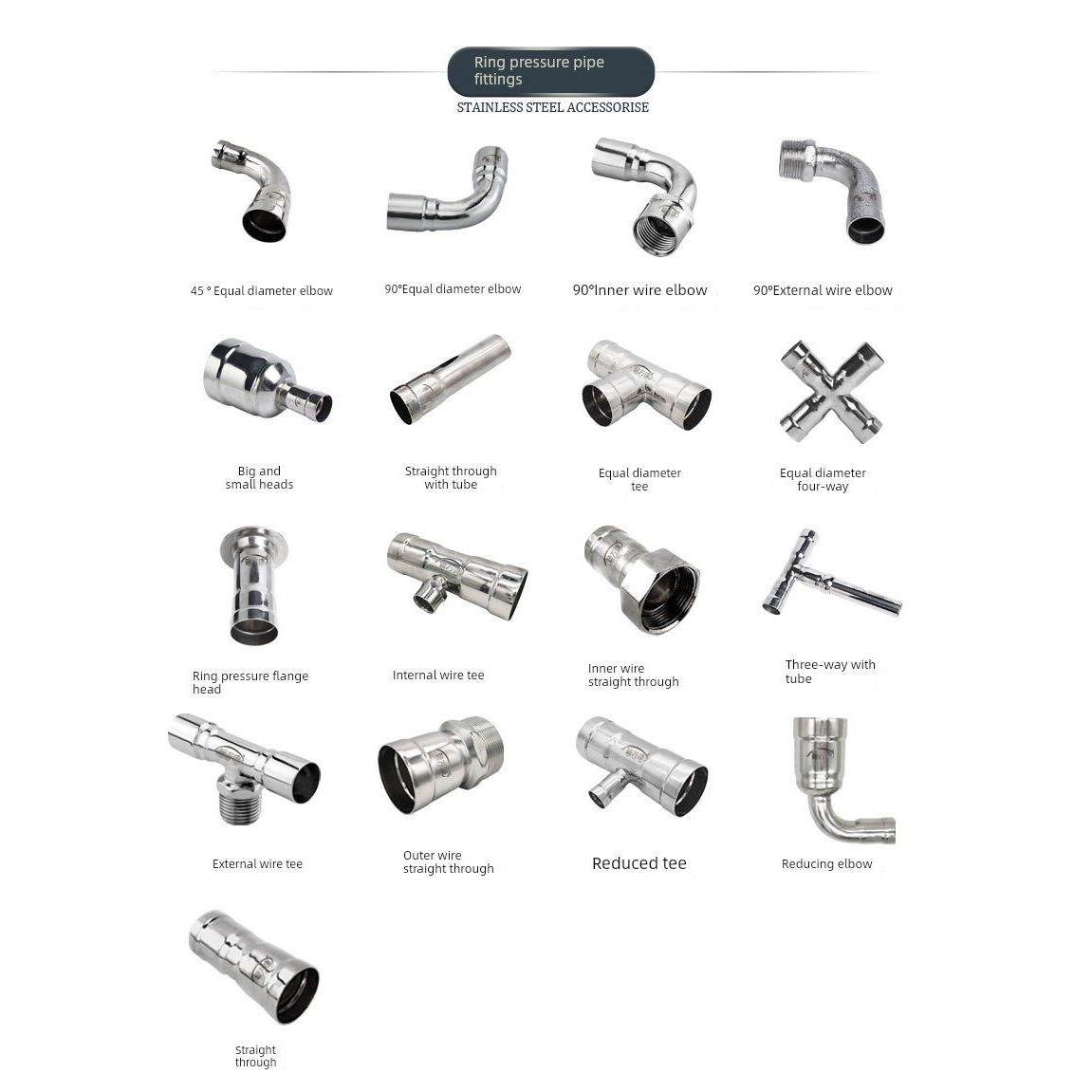 Ring pressure pipe fittings

STAINLESS STEEL ACCESSORISE

45 ° Equal diameter elbow

90°Equal diameter elbow

90°Inner wire elbow

90°External wire elbow

Big and small heads

Straight through with tube

Equal diameter tee

Equal diameter four-way

Ring pressure flange head

Internal wire tee

Inner wire straight through

Three-way with tube

External wire tee

Outer wire straight through

Reduced tee

Reducing elbow

Straight through