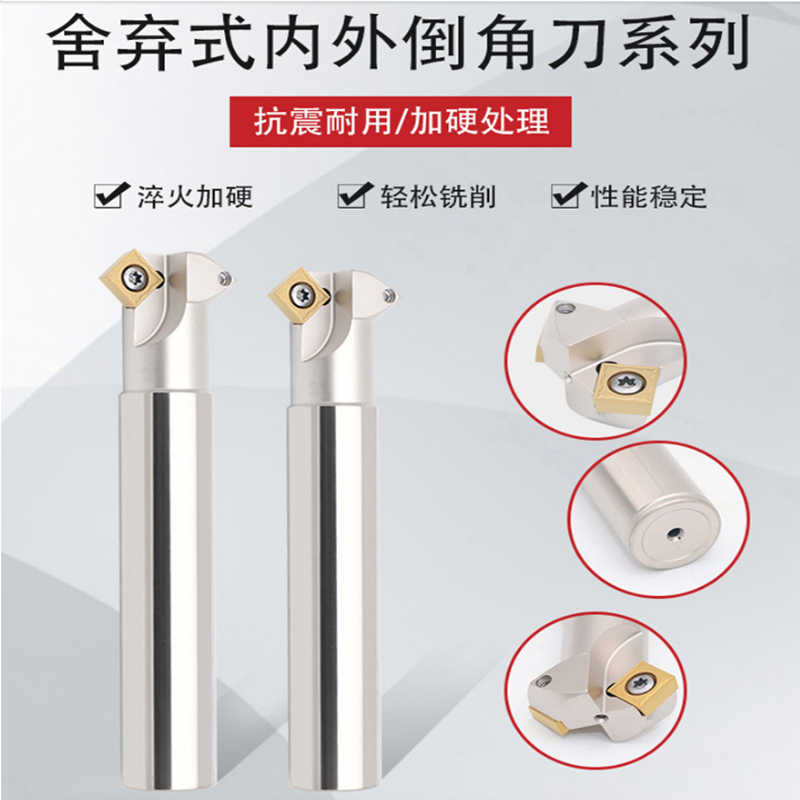 舍弃式内外倒角刀系列

抗震耐用/加硬处理

淬火加硬

轻松铣削

性能稳定