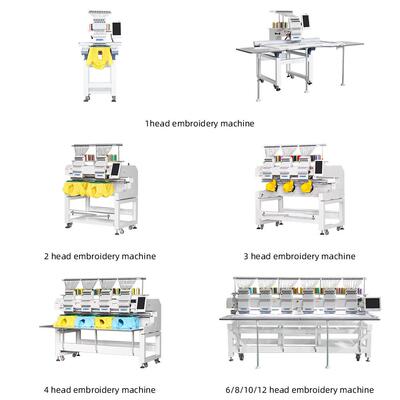 1head embroidery machine

2 head embroidery machine

3 head embroidery machine

4 head embroidery machine

6/8/10/12 head embroidery machine