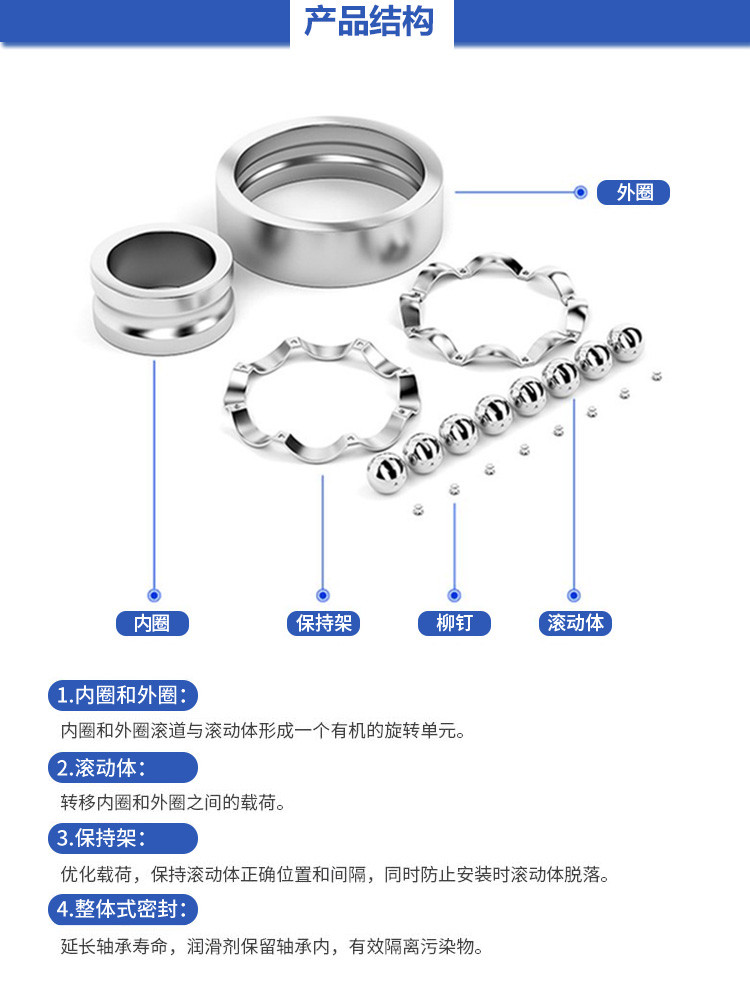 产品结构

外圈

内圈

保持架

柳钉

滚动体

1.内圈和外圈：

内圈和外圈滚道与滚动体形成一个有机的旋转单元。

2.滚动体：

转移内圈和外圈之间的载荷。

3.保持架：

优化载荷，保持滚动体正确位置和间隔，同时防止安装时滚动体脱落。

4.整体式密封：

延长轴承寿命，润滑剂保留轴承内，有效隔离污染物。