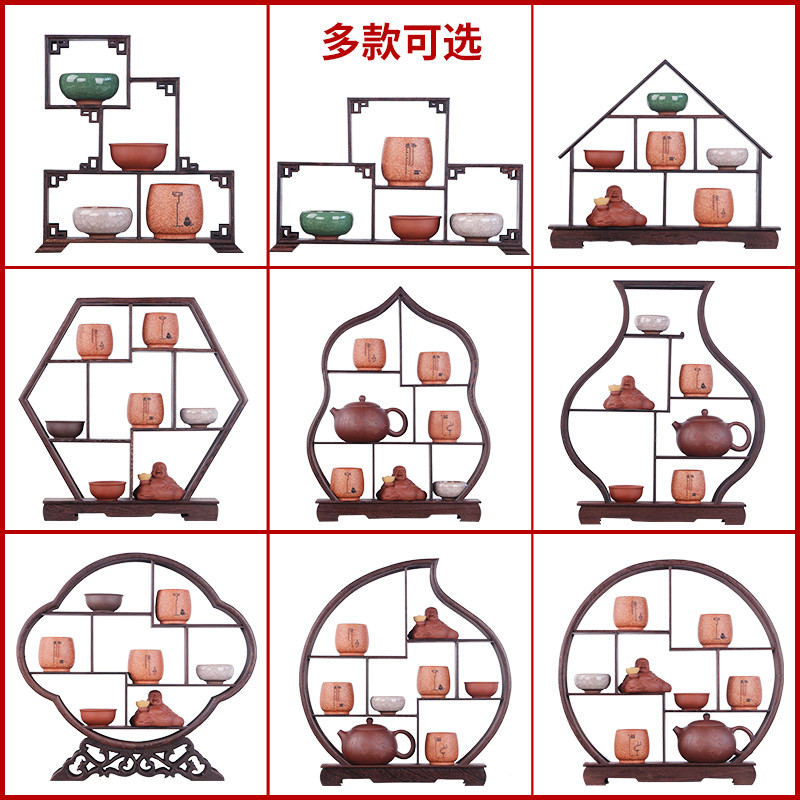 多款可选