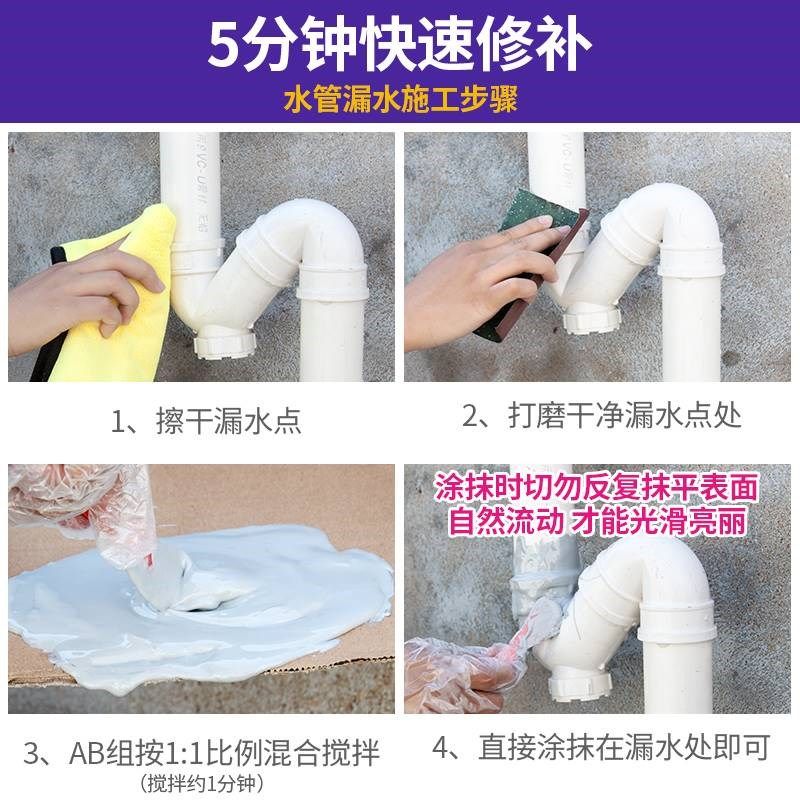 5分钟快速修补
水管漏水施工步骤

1、擦干漏水点

2、打磨干净漏水点处

3、AB组按1:1比例混合搅拌
（搅拌约1分钟）

涂抹时切勿反复抹平表面
自然流动 才能光滑亮丽

4、直接涂抹在漏水处即可