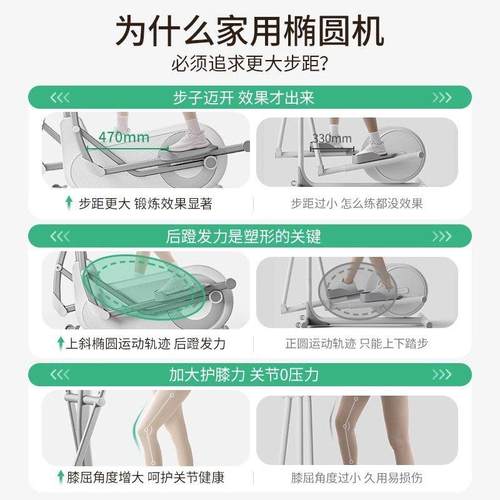 为什么家用椭圆机
必须追求更大步距?

<<< 步子迈开 效果才出来 >>>

470mm

330mm

步距更大 锻炼效果显著

步距过小 怎么练都没效果

<<< 后蹬发力是塑形的关键 >>>

上斜椭圆运动轨迹 后蹬发力

正圆运动轨迹 只能上下踏步

<<< 加大护膝力 关节0压力 >>>

膝屈角度增大 呵护关节健康

膝屈角度过小 久用易损伤