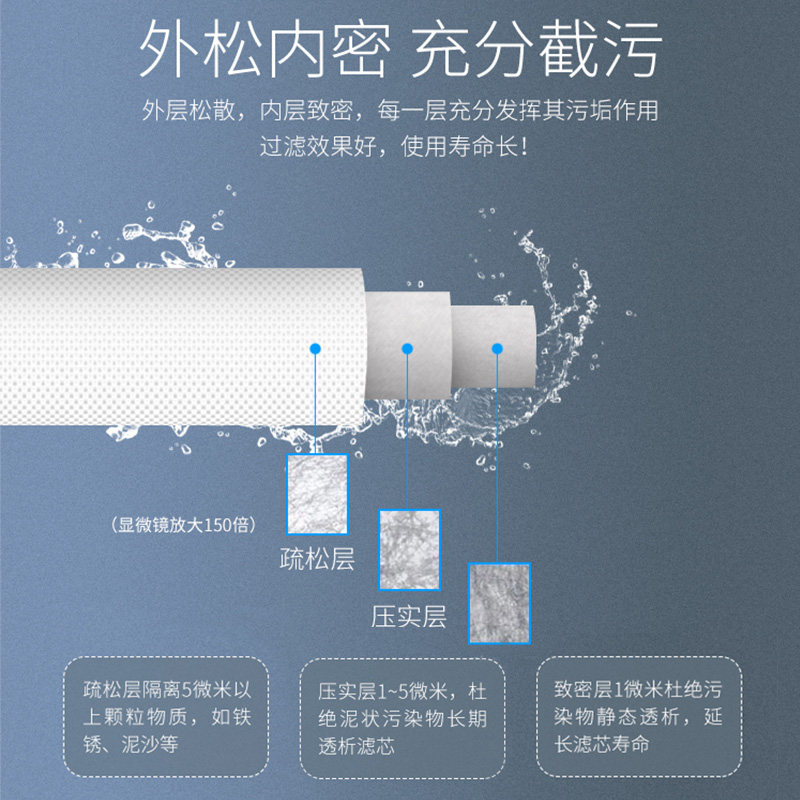 外松内密 充分截污

外层松散，内层致密，每一层充分发挥其污垢作用
过滤效果好，使用寿命长！

（显微镜放大150倍）

疏松层

压实层

疏松层隔离5微米以上颗粒物质，如铁锈、泥沙等

压实层1~5微米，杜绝泥状污染物长期透析滤芯

致密层1微米杜绝污染物静态透析，延长滤芯寿命