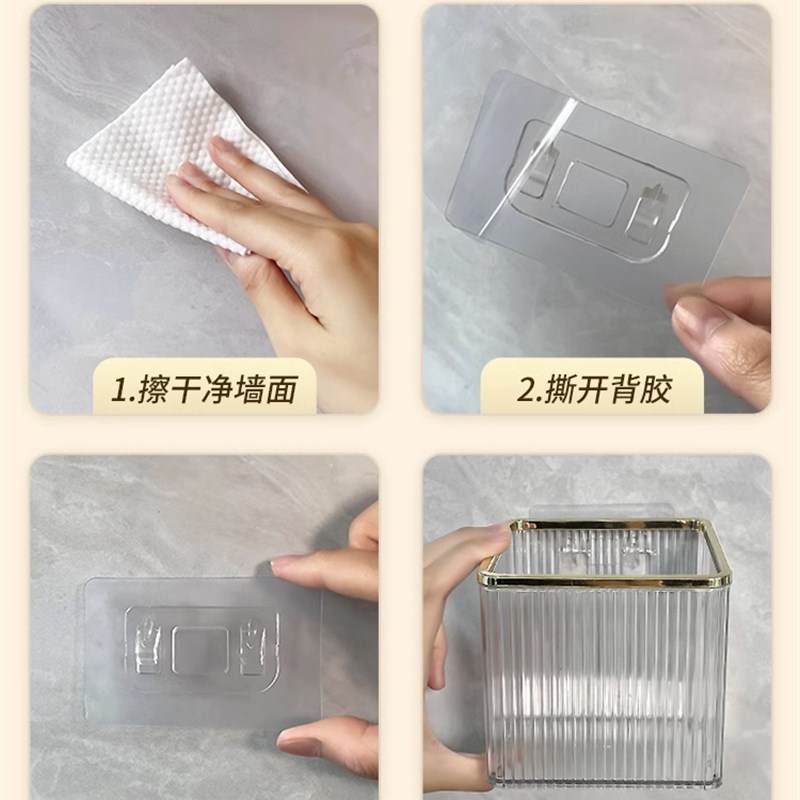 1.擦干净墙面

2.撕开背胶