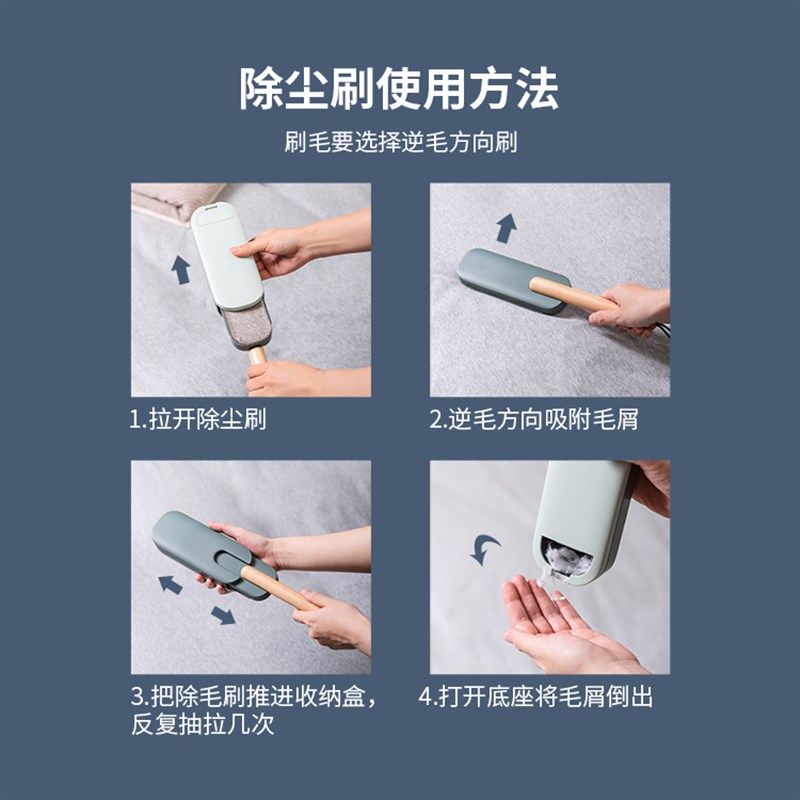 除尘刷使用方法

刷毛要选择逆毛方向刷

1.拉开除尘刷

2.逆毛方向吸附毛屑

3.把除毛刷推进收纳盒，反复抽拉几次

4.打开底座将毛屑倒出