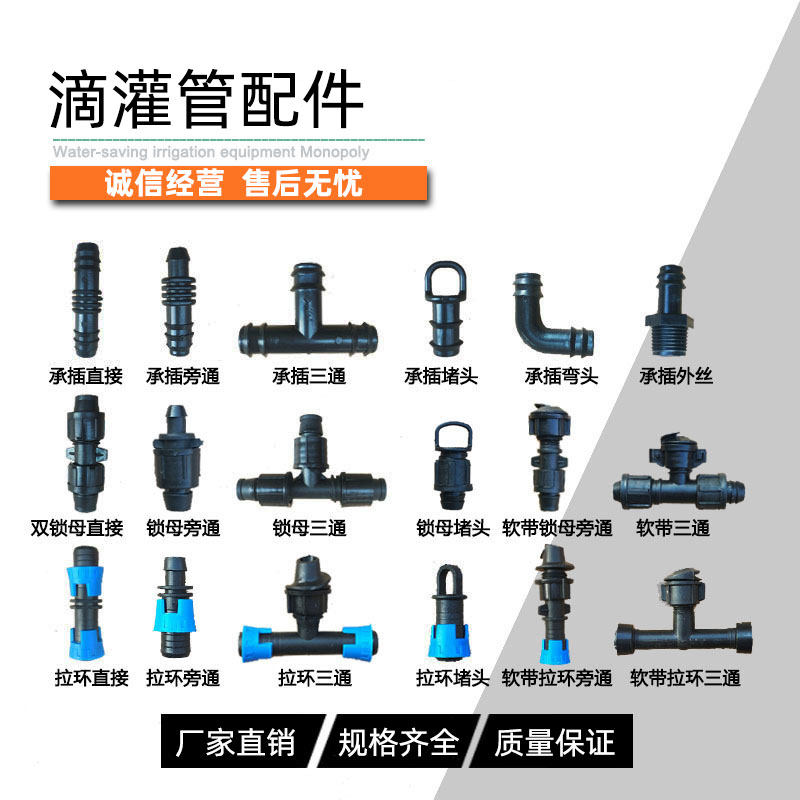 滴灌管配件

Water-saving irrigation equipment Monopoly

诚信经营 售后无忧

承插直接 承插旁通 承插三通 承插堵头 承插弯头 承插外丝

双锁母直接 锁母旁通 锁母三通 锁母堵头 软带锁母旁通 软带三通

拉环直接 拉环旁通 拉环三通 拉环堵头 软带拉环旁通 软带拉环三通

厂家直销 规格齐全 质量保证