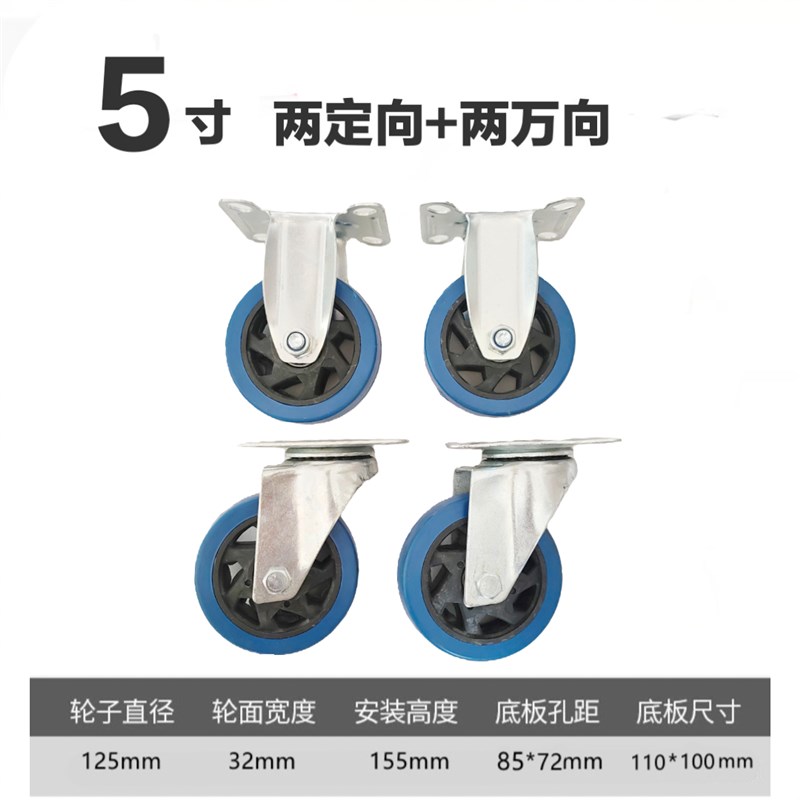 5寸 两定向+两万向

| 轮子直径 | 轮面宽度 | 安装高度 | 底板孔距 | 底板尺寸 |
|---|---|---|---|---|
| 125mm | 32mm | 155mm | 85*72mm | 110*100mm |