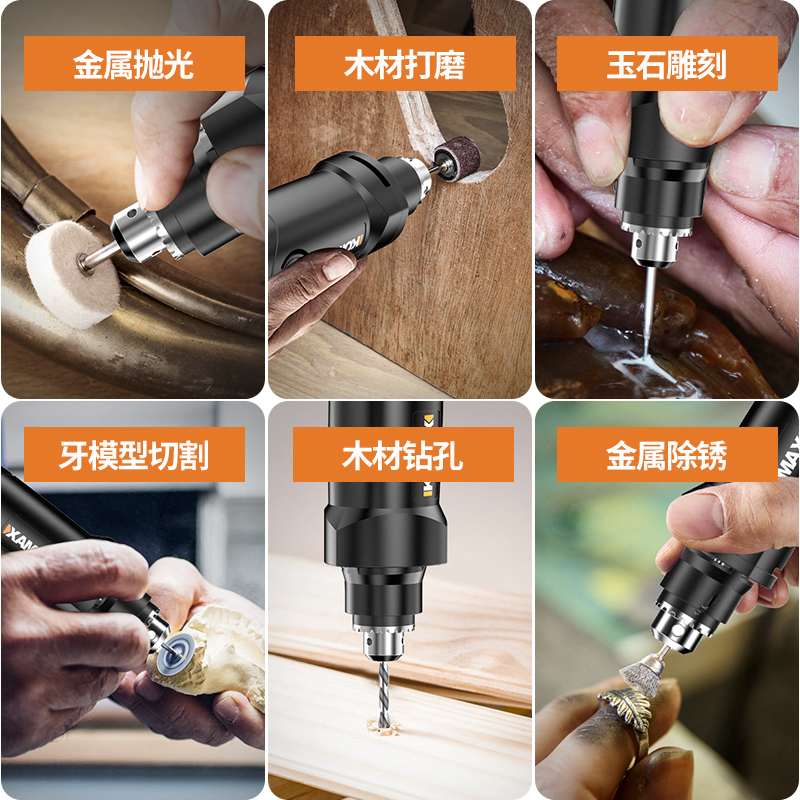 金属抛光

木材打磨

玉石雕刻

牙模型切割

木材钻孔

金属除锈