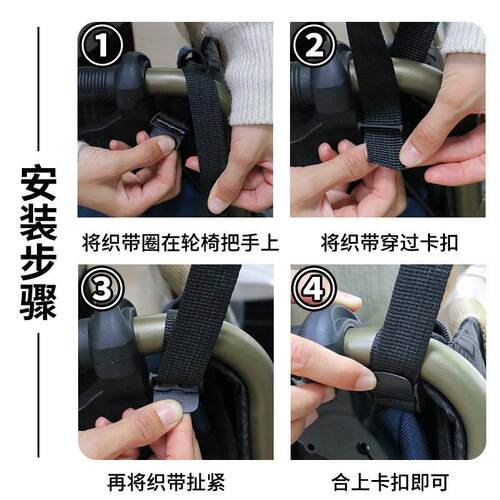 安装步骤

①
将织带圈在轮椅把手上

②
将织带穿过卡扣

③
再将织带扯紧

④
合上卡扣即可