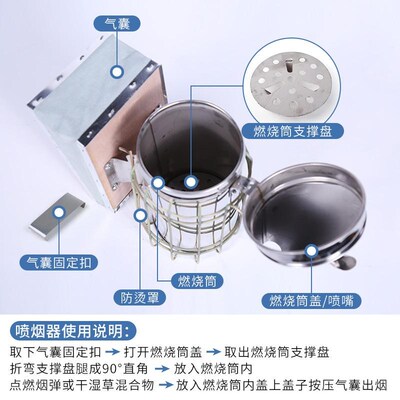 气囊

燃烧筒支撑盘

气囊固定扣

燃烧筒

防烫罩

燃烧筒盖/喷嘴

喷烟器使用说明:

取下气囊固定扣 → 打开燃烧筒盖 → 取出燃烧筒支撑盘
折弯支撑盘腿成90°直角 → 放入燃烧筒内
点燃烟弹或干湿草混合物 → 放入燃烧筒内盖上盖子按压气囊出烟