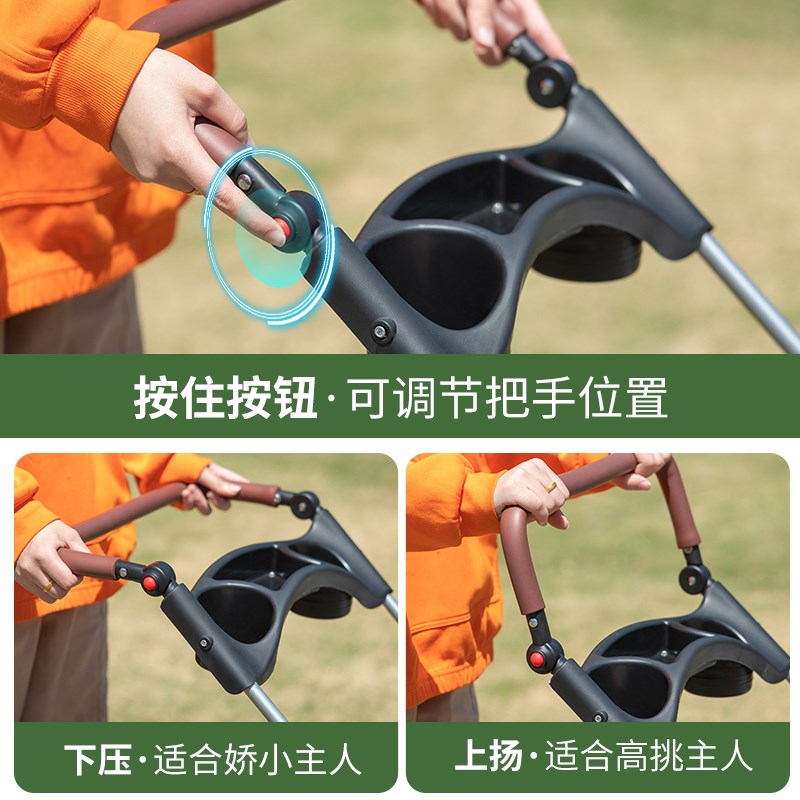 按住按钮·可调节把手位置

下压·适合娇小主人

上扬·适合高挑主人