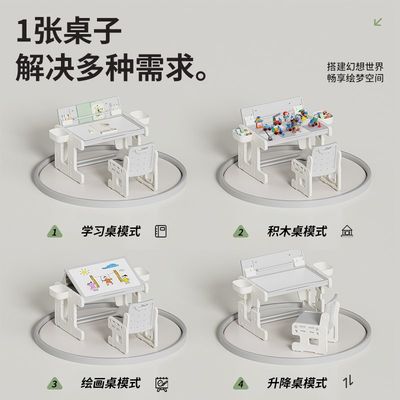 1张桌子
解决多种需求。

搭建幻想世界
畅享绘梦空间

1 学习桌模式

2 积木桌模式

3 绘画桌模式

4 升降桌模式