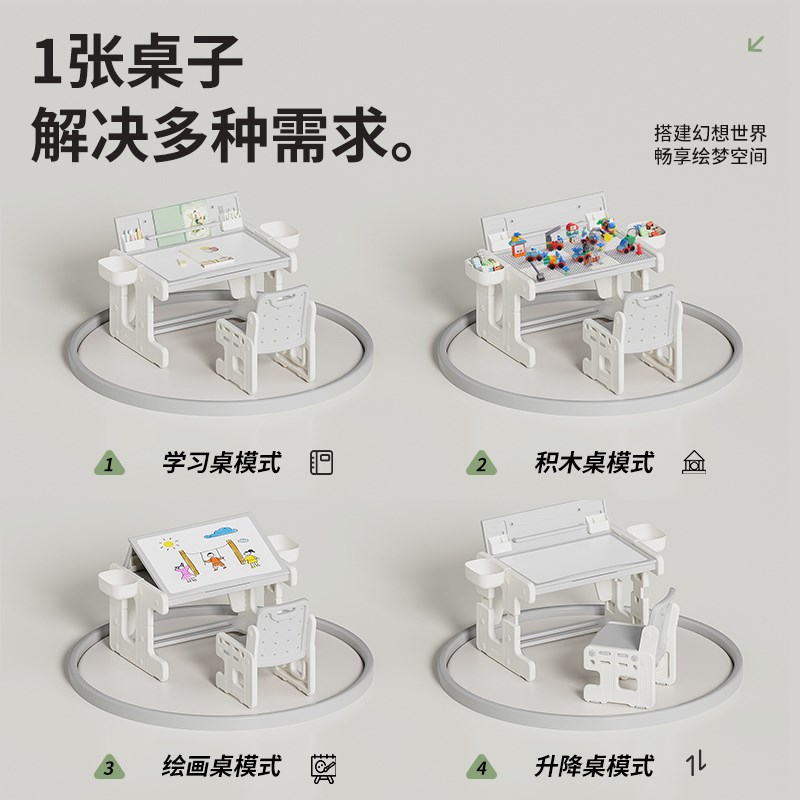 1张桌子
解决多种需求。

搭建幻想世界
畅享绘梦空间

1 学习桌模式

2 积木桌模式

3 绘画桌模式

4 升降桌模式