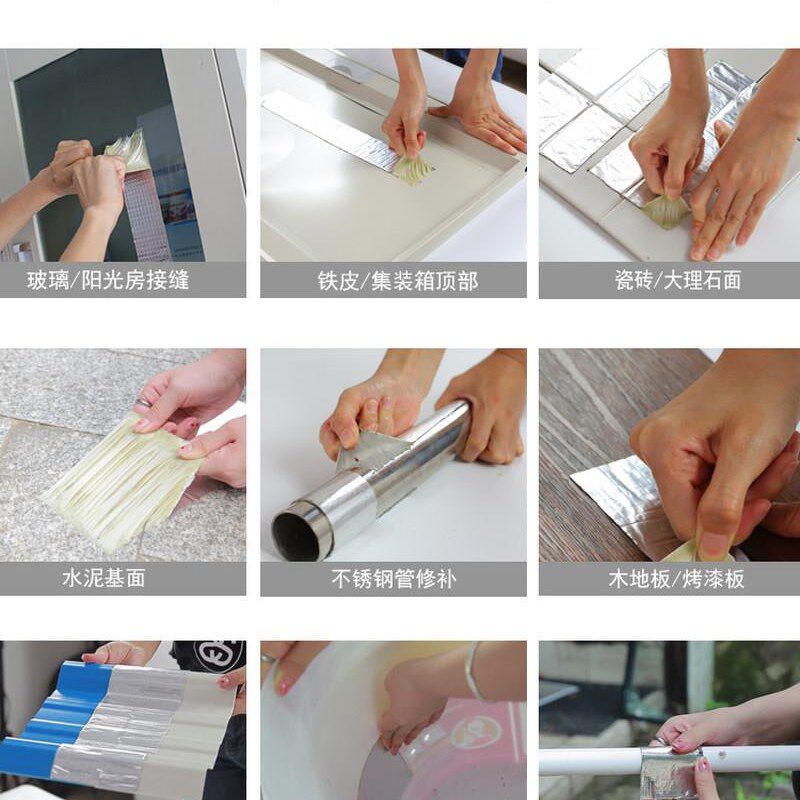 玻璃/阳光房接缝

铁皮/集装箱顶部

瓷砖/大理石面

水泥基面

不锈钢管修补

木地板/烤漆板