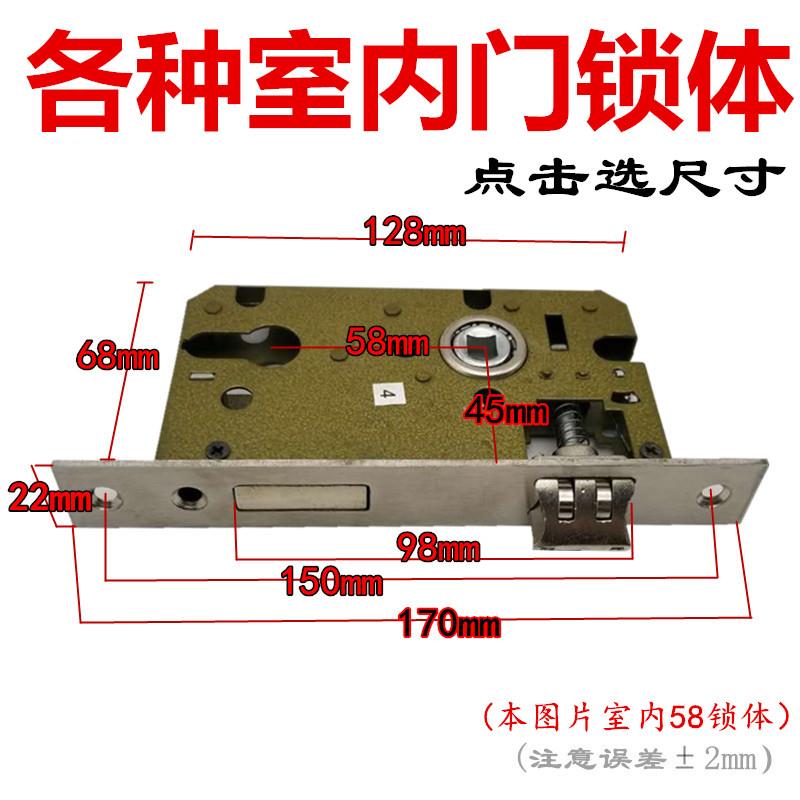 各种室内门锁体

点击选尺寸

128mm

68mm

58mm

4

45mm

22mm

98mm

150mm

170mm

（本图片室内58锁体）

（注意误差±2mm）