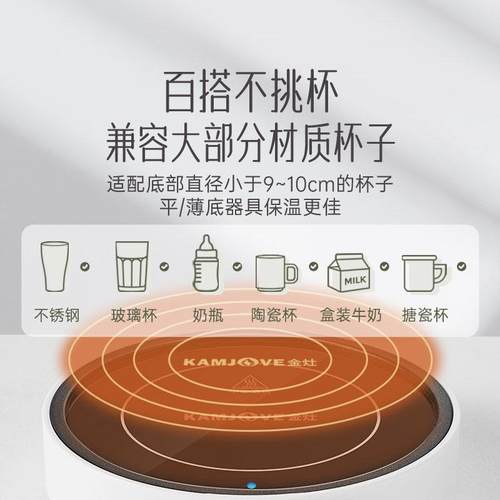 百搭不挑杯
兼容大部分材质杯子
适配底部直径小于9~10cm的杯子
平/薄底器具保温更佳

MILK

不锈钢 玻璃杯 奶瓶 陶瓷杯 盒装牛奶 搪瓷杯

KAMJOVE 金灶

KAMJOVE 金灶