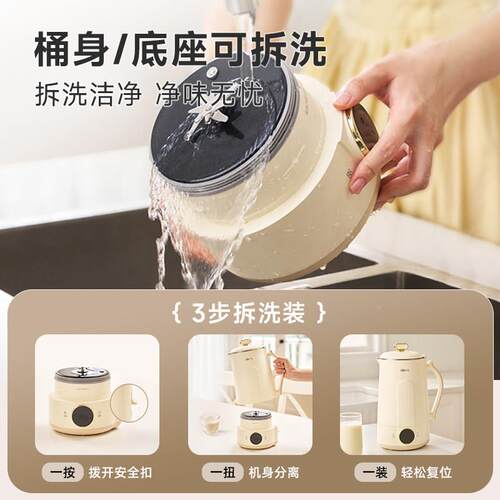 桶身/底座可拆洗

拆洗洁净 净味无忧

{ 3步拆洗装 }

一按 拨开安全扣

一扭 机身分离

一装 轻松复位