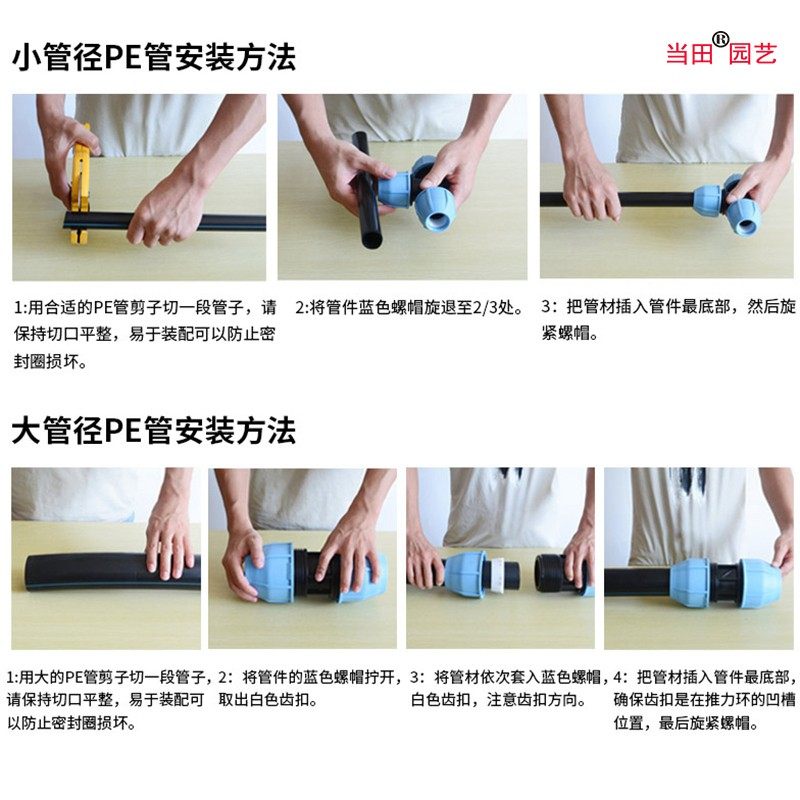 小管径PE管安装方法

当田®园艺

1:用合适的PE管剪子切一段管子，请保持切口平整，易于装配可以防止密封圈损坏。

2:将管件蓝色螺帽旋退至2/3处。

3：把管材插入管件最底部，然后旋紧螺帽。

大管径PE管安装方法

1:用大的PE管剪子切一段管子，请保持切口平整，易于装配可以防止密封圈损坏。

2：将管件的蓝色螺帽拧开，取出白色齿扣。

3：将管材依次套入蓝色螺帽，白色齿扣，注意齿扣方向。

4：把管材插入管件最底部，确保齿扣是在推力环的凹槽位置，最后旋紧螺帽。