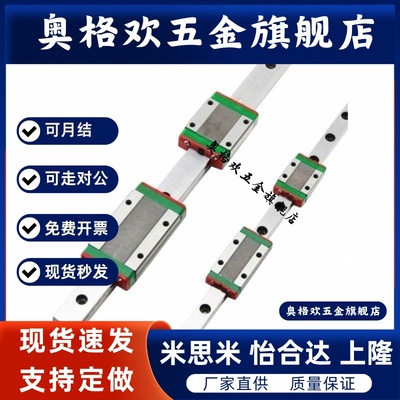 奥格欢五金旗舰店

可月结

可走对公

免费开票

现货秒发

奥格欢五金旗舰店

奥格欢五金旗舰店

现货速发
支持定做

米思米 怡合达 上隆

厂家直供 质量保证