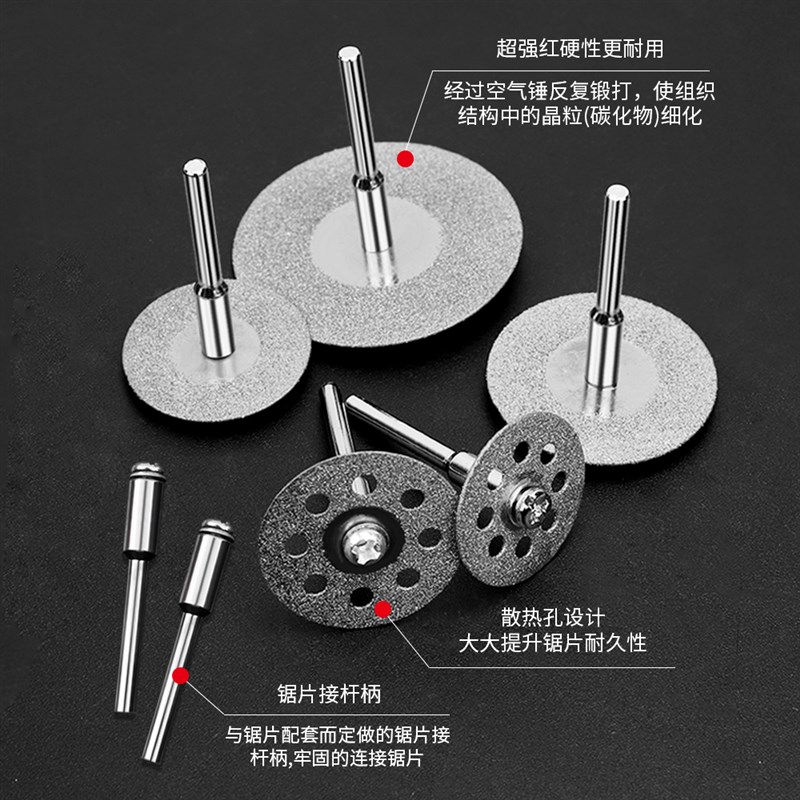 超强红硬性更耐用

经过空气锤反复锻打，使组织结构中的晶粒(碳化物)细化

散热孔设计
大大提升锯片耐久性

锯片接杆柄

与锯片配套而定做的锯片接杆柄,牢固的连接锯片