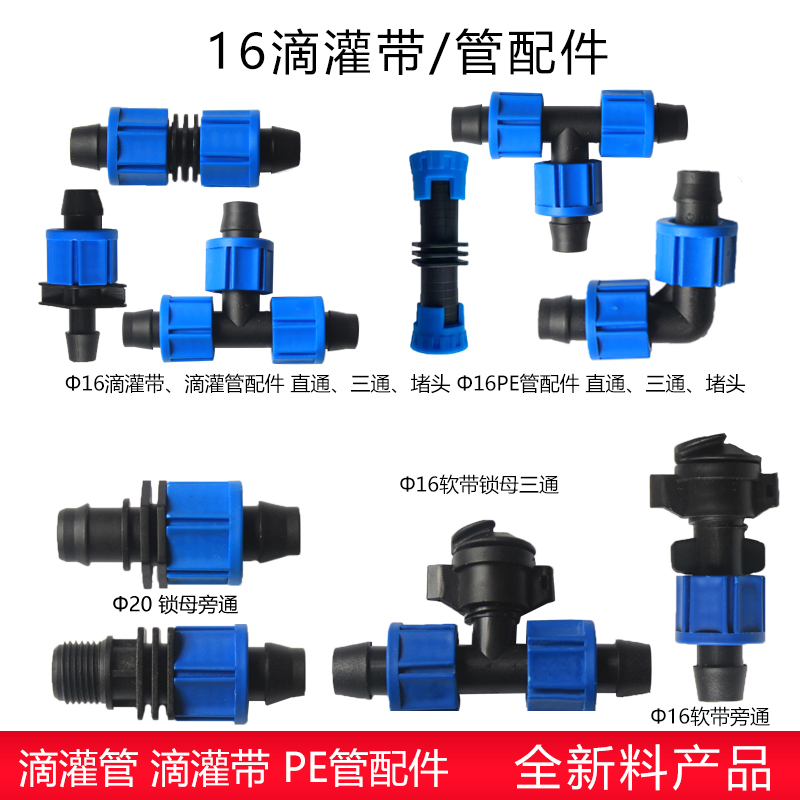 16滴灌带/管配件

Φ16滴灌带、滴灌管配件 直通、三通、堵头 Φ16PE管配件 直通、三通、堵头

Φ16软带锁母三通

Φ20 锁母旁通

Φ16软带旁通

滴灌管 滴灌带 PE管配件 全新料产品