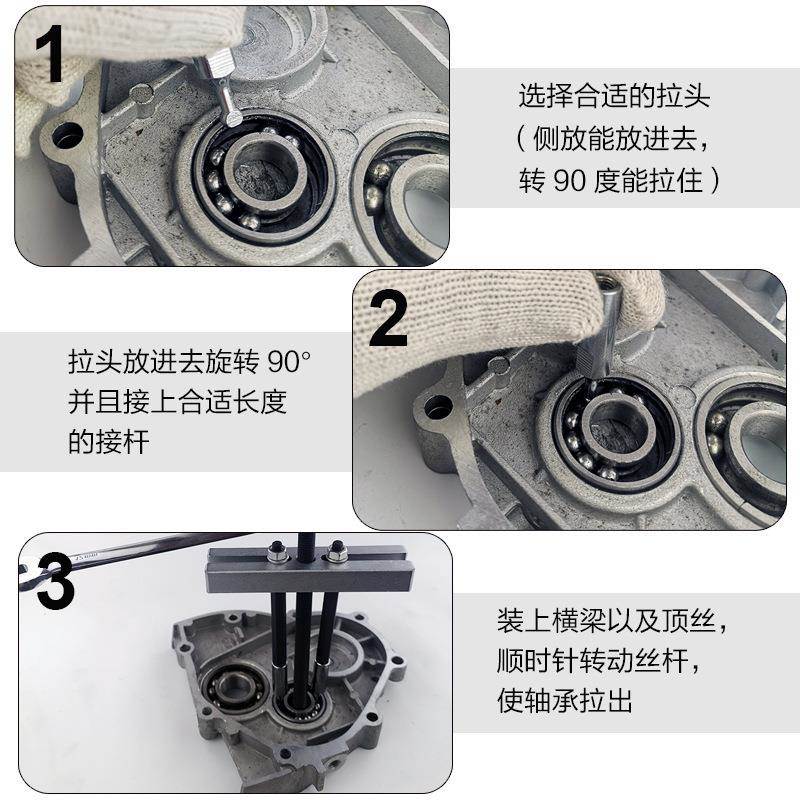 1

选择合适的拉头
（侧放能放进去，
转 90 度能拉住）

2

拉头放进去旋转 90°
并且接上合适长度
的接杆

3

装上横梁以及顶丝，
顺时针转动丝杆，
使轴承拉出