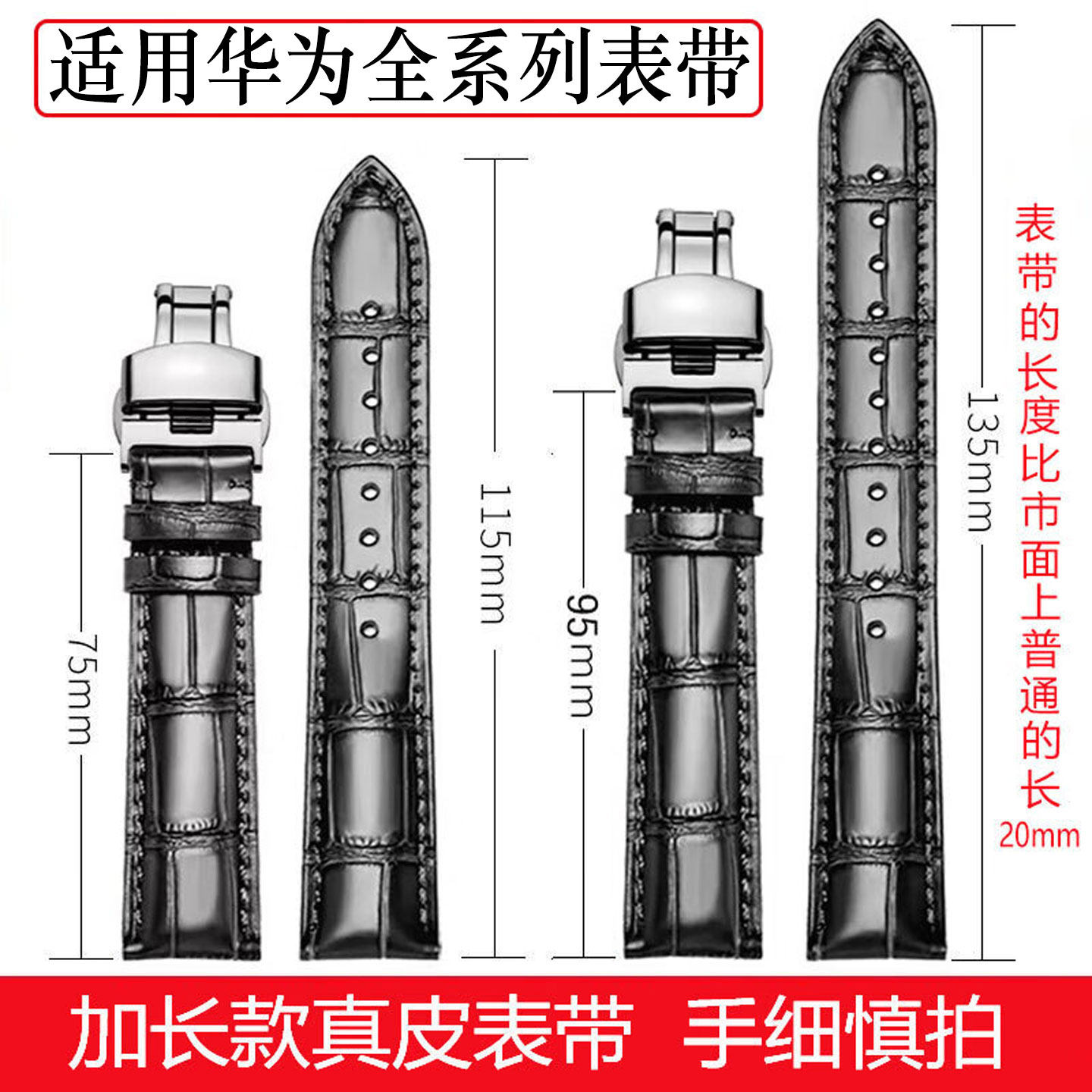 适用华为全系列表带

75mm

115mm

95mm

135mm

表带的长度比市面上普通的长20mm

加长款真皮表带 手细慎拍