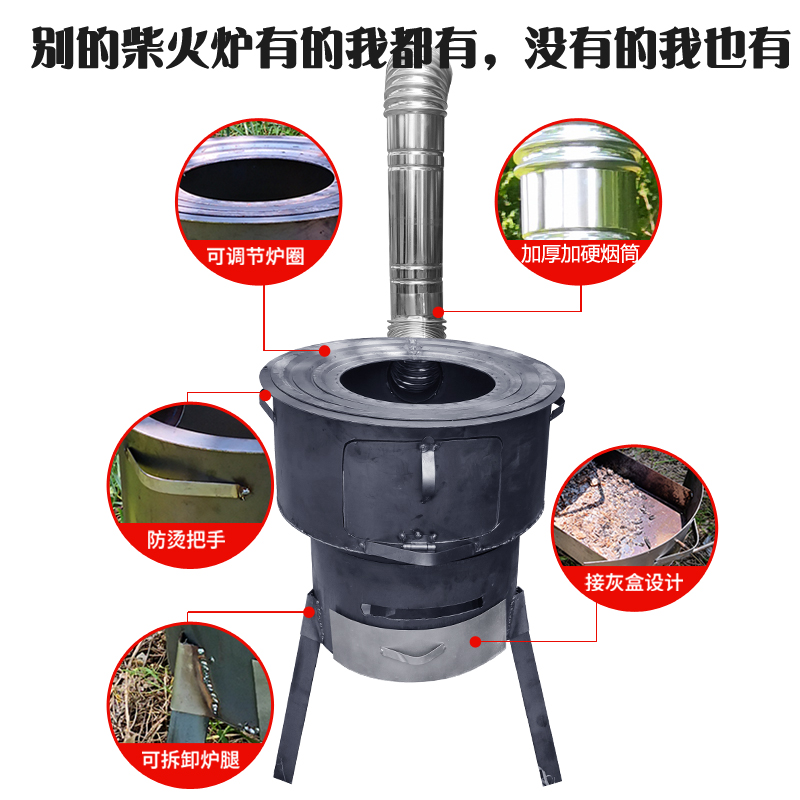 别的柴火炉有的我都有，没有的我也有

可调节炉圈

加厚加硬烟筒

防烫把手

接灰盒设计

可拆卸炉腿