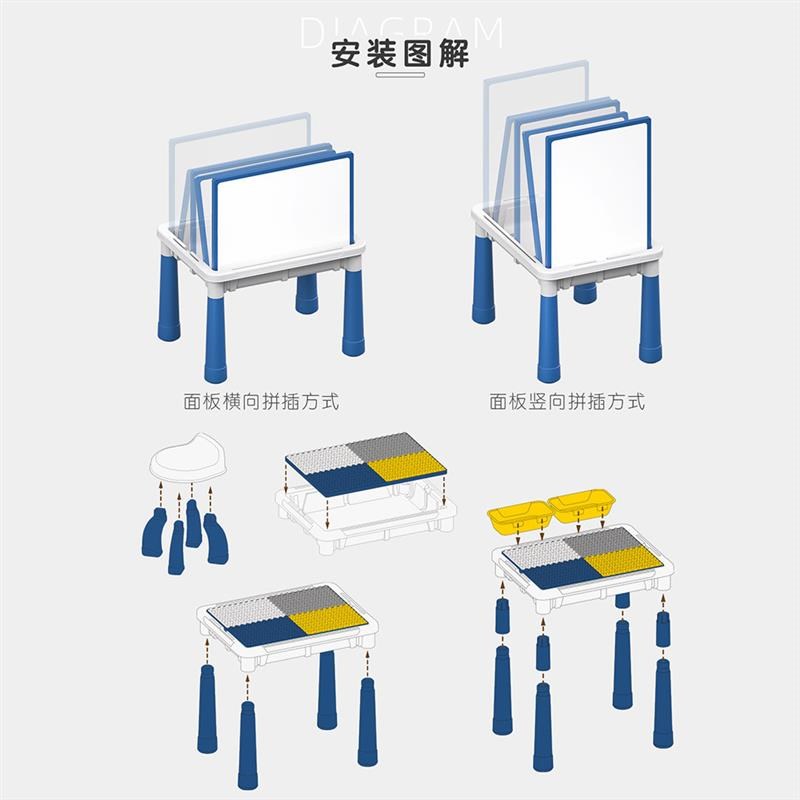 DIAGRAM
安装图解

面板横向拼插方式

面板竖向拼插方式