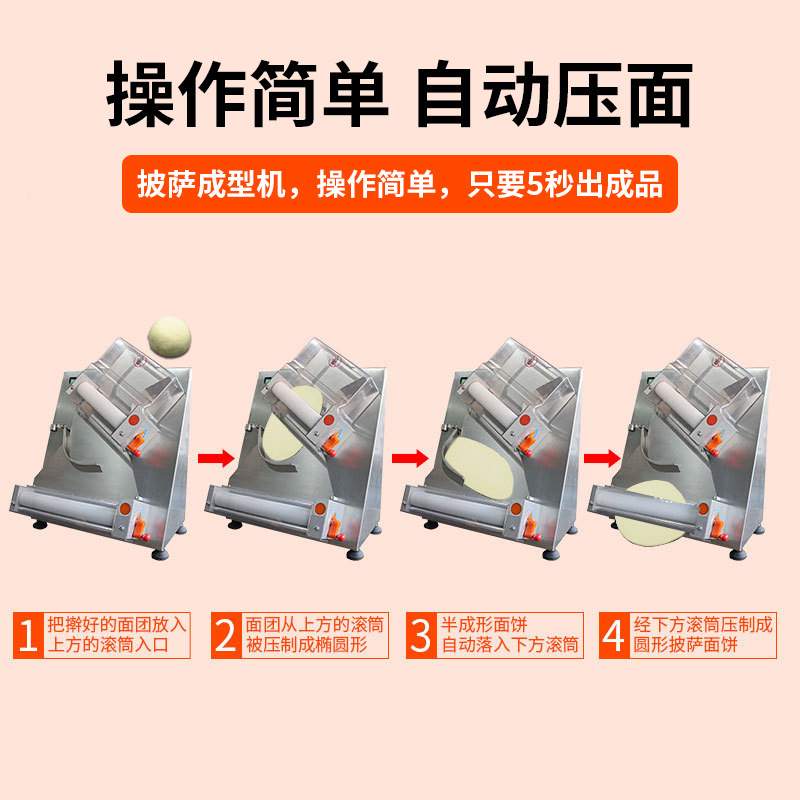 操作简单 自动压面

披萨成型机，操作简单，只要5秒出成品

1 把擀好的面团放入上方的滚筒入口

2 面团从上方的滚筒被压制成椭圆形

3 半成形面饼自动落入下方滚筒

4 经下方滚筒压制成圆形披萨面饼